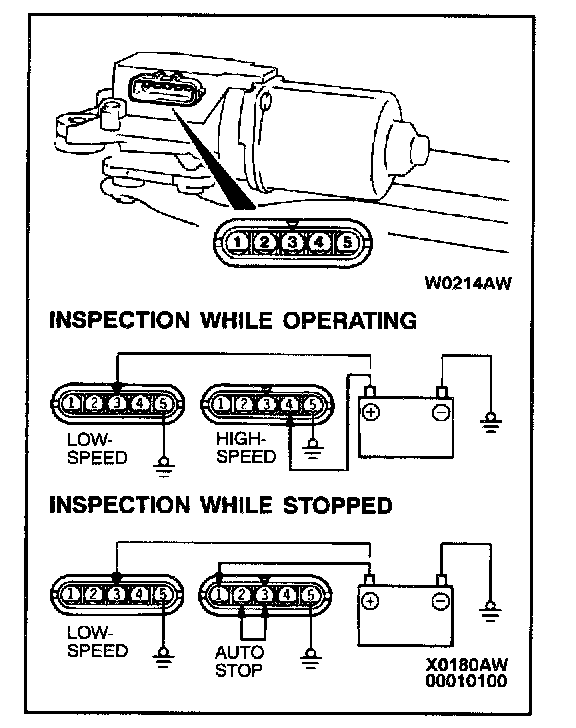 1 2 3 4 5

W0214AW

INSPECTION WHILE OPERATING

1 2 3 4 5
LOW-SPEED

1 2 3 4 5
HIGH-SPEED

+ −

INSPECTION WHILE STOPPED

1 2 3 4 5
LOW-SPEED

1 2 3 4 5
AUTO STOP

+ −

X0180AW
00010100