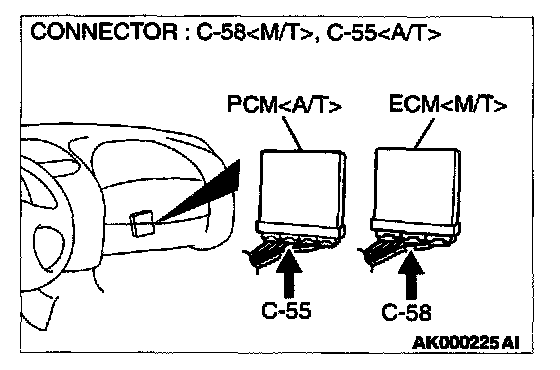 CONNECTOR : C-58<M/T>, C-55<A/T>

PCM<A/T>

ECM<M/T>

C-55

C-58

AK000225 AI