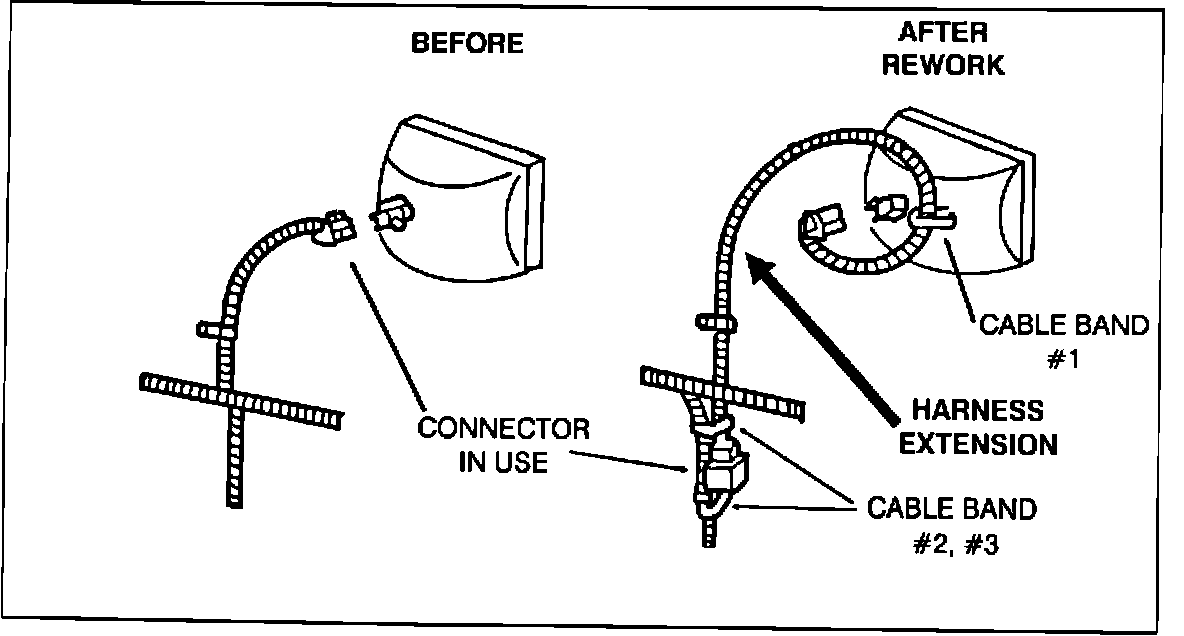 BEFORE

AFTER REWORK

CABLE BAND #1

HARNESS EXTENSION

CONNECTOR IN USE

CABLE BAND #2, #3