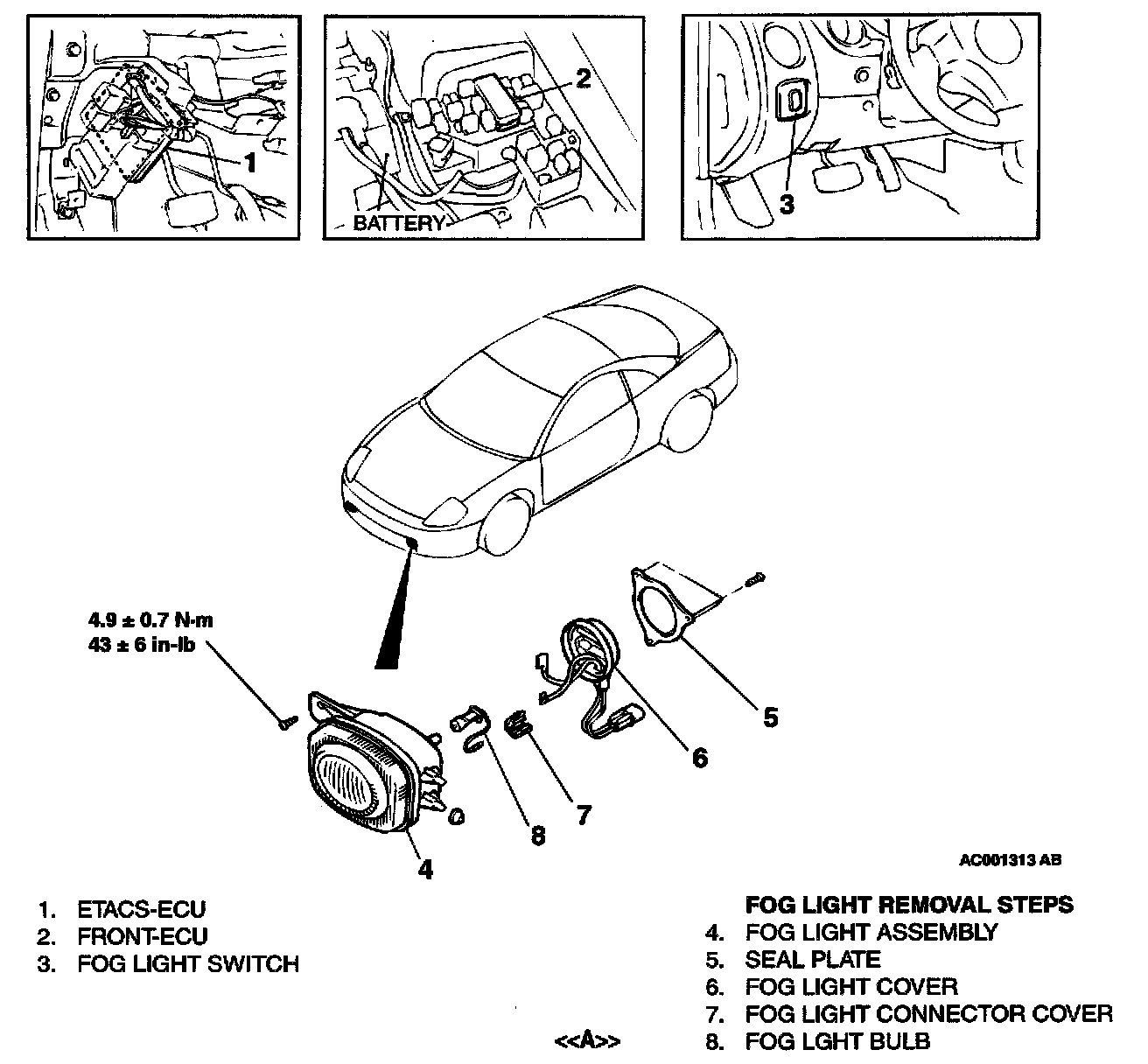 1

2

BATTERY

3

4.9 ± 0.7 N·m
43 ± 6 in-lb

5

6

7

8

4

AC001313 AB

1. ETACS-ECU
2. FRONT-ECU
3. FOG LIGHT SWITCH

FOG LIGHT REMOVAL STEPS
4. FOG LIGHT ASSEMBLY
5. SEAL PLATE
6. FOG LIGHT COVER
7. FOG LIGHT CONNECTOR COVER
<<A>> 8. FOG LGHT BULB