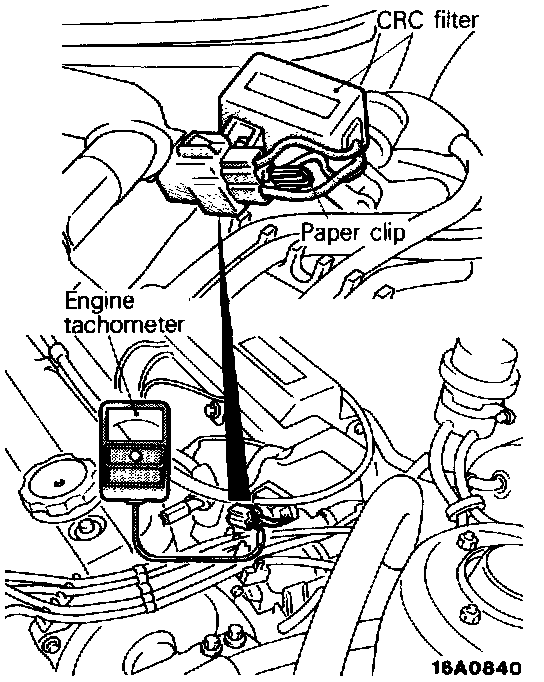 CRC filter

Paper clip

Engine tachometer

16A0840