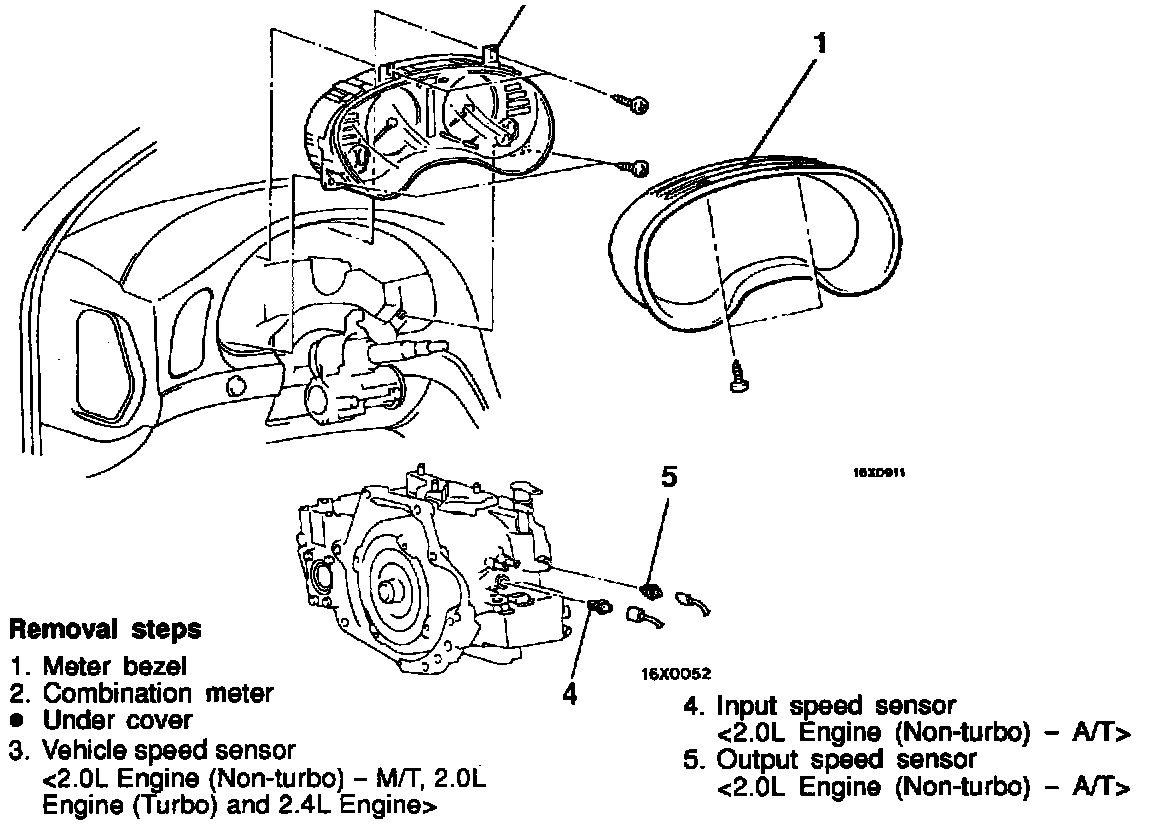 1

16X0911

5

4

16X0052

Removal steps

1. Meter bezel
2. Combination meter
● Under cover
3. Vehicle speed sensor <2.0L Engine (Non-turbo) – M/T, 2.0L Engine (Turbo) and 2.4L Engine>

4. Input speed sensor <2.0L Engine (Non-turbo) – A/T>
5. Output speed sensor <2.0L Engine (Non-turbo) – A/T>