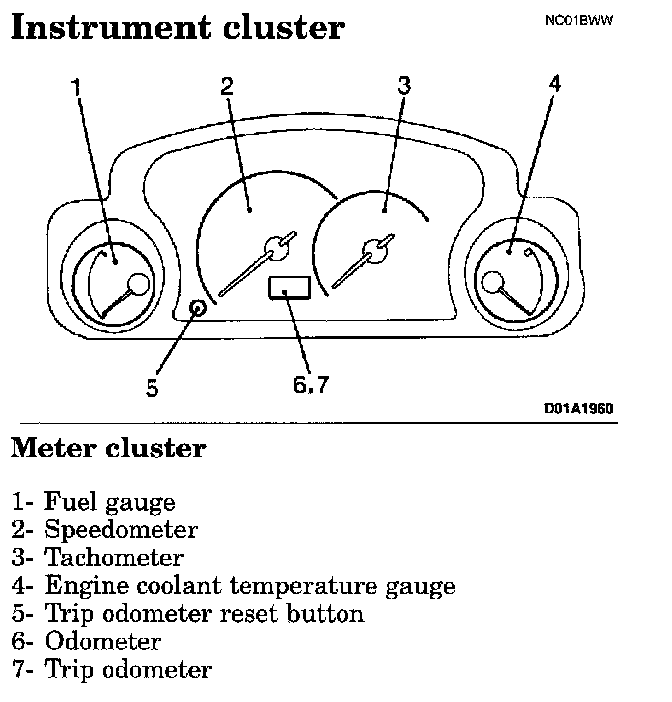 Instrument cluster

NC01BWW

1
2
3
4
5
6,7

D01A1960

Meter cluster

1- Fuel gauge
2- Speedometer
3- Tachometer
4- Engine coolant temperature gauge
5- Trip odometer reset button
6- Odometer
7- Trip odometer