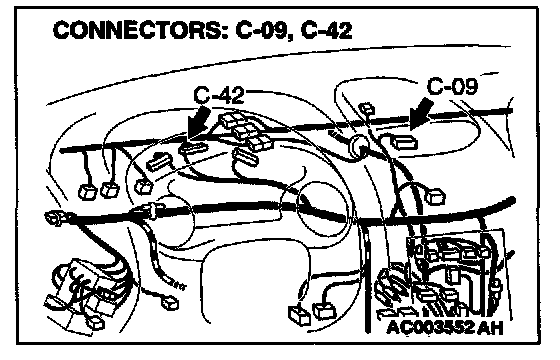 CONNECTORS: C-09, C-42

C-42

C-09

AC003552 AH