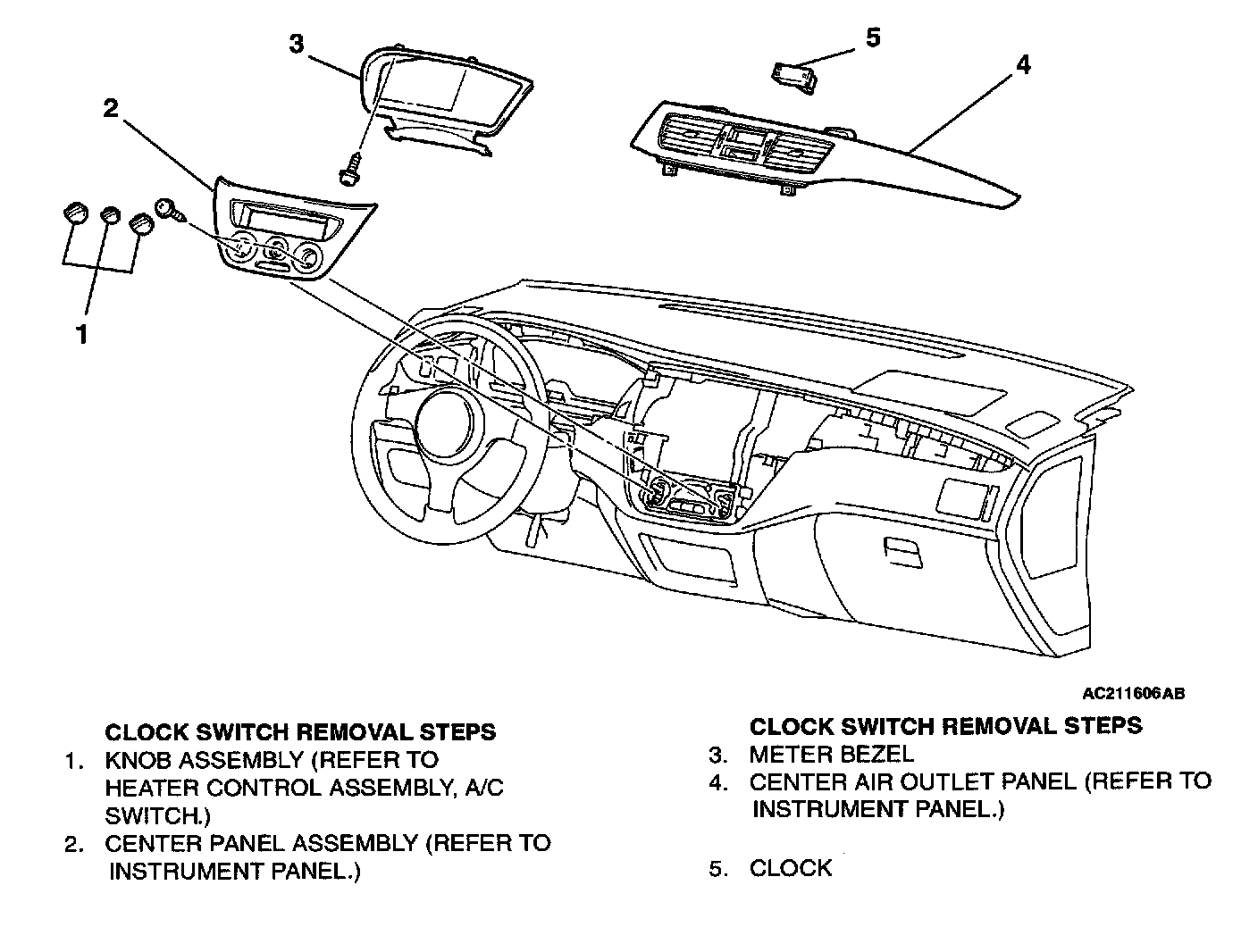 3

5

4

2

1

AC211606AB

CLOCK SWITCH REMOVAL STEPS
1. KNOB ASSEMBLY (REFER TO HEATER CONTROL ASSEMBLY, A/C SWITCH.)
2. CENTER PANEL ASSEMBLY (REFER TO INSTRUMENT PANEL.)

CLOCK SWITCH REMOVAL STEPS
3. METER BEZEL
4. CENTER AIR OUTLET PANEL (REFER TO INSTRUMENT PANEL.)

5. CLOCK