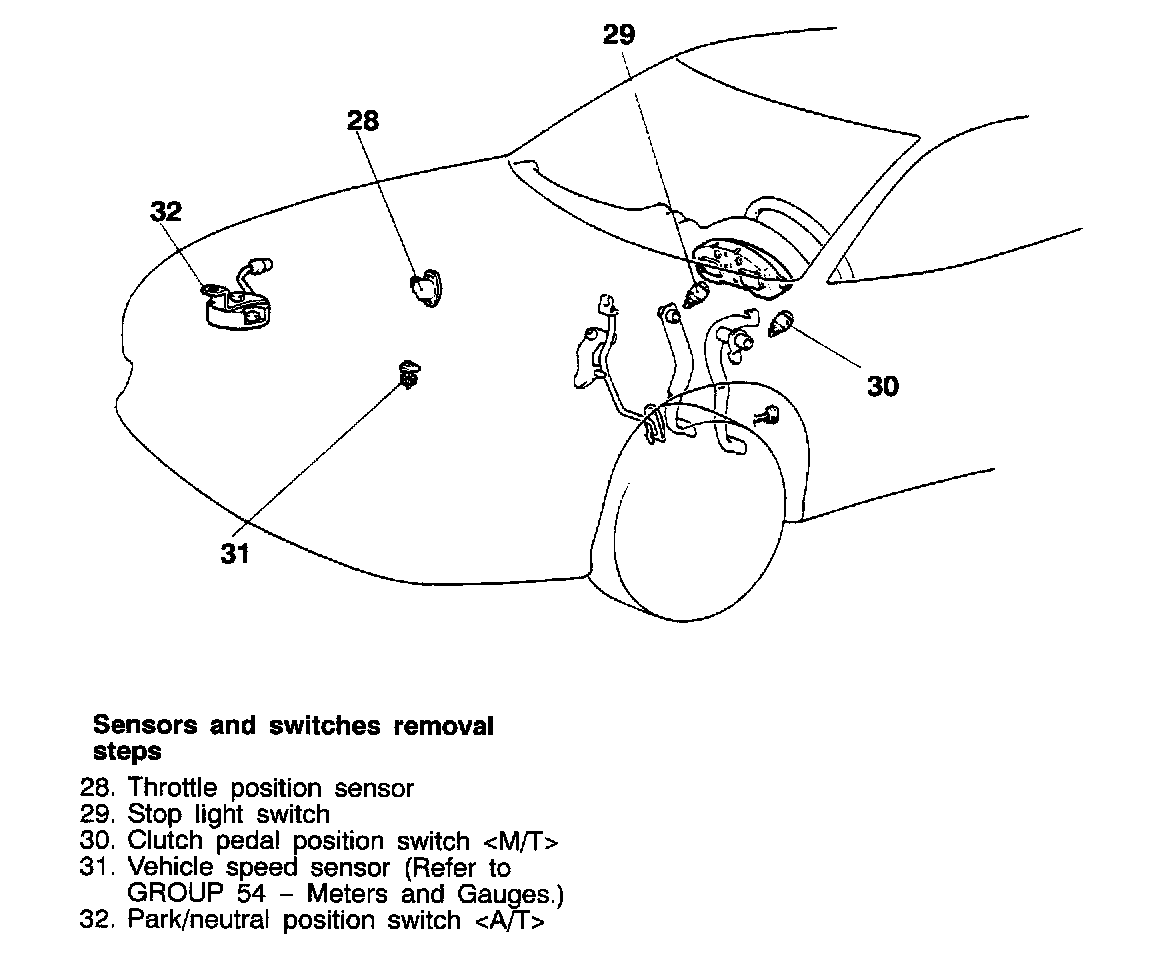 29

28

32

30

31

Sensors and switches removal steps
28. Throttle position sensor
29. Stop light switch
30. Clutch pedal position switch <M/T>
31. Vehicle speed sensor (Refer to GROUP 54 – Meters and Gauges.)
32. Park/neutral position switch <A/T>