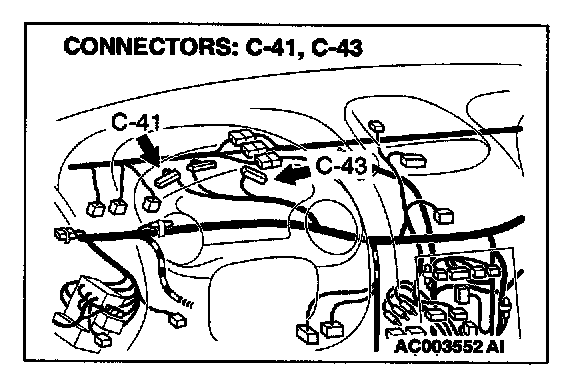 CONNECTORS: C-41, C-43

C-41

C-43

AC003552 AI