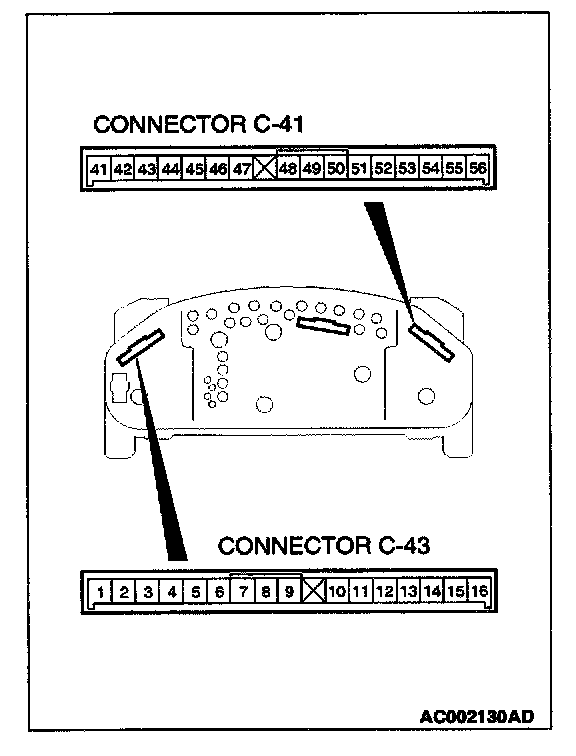 CONNECTOR C-41

41 42 43 44 45 46 47 48 49 50 51 52 53 54 55 56

CONNECTOR C-43

1 2 3 4 5 6 7 8 9 10 11 12 13 14 15 16

AC002130AD