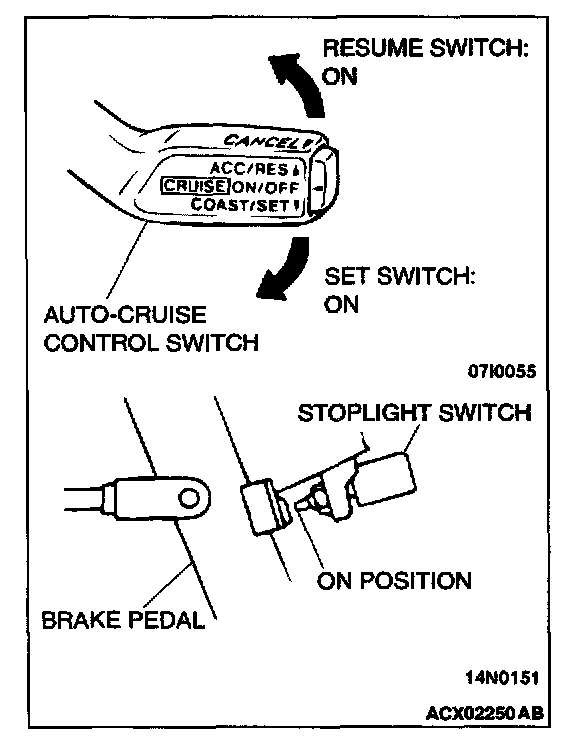 RESUME SWITCH: ON

CANCEL

ACC/RES

CRUISE ON/OFF

COAST/SET

SET SWITCH: ON

AUTO-CRUISE CONTROL SWITCH

07I0055

STOPLIGHT SWITCH

ON POSITION

BRAKE PEDAL

14N0151

ACX02250 AB