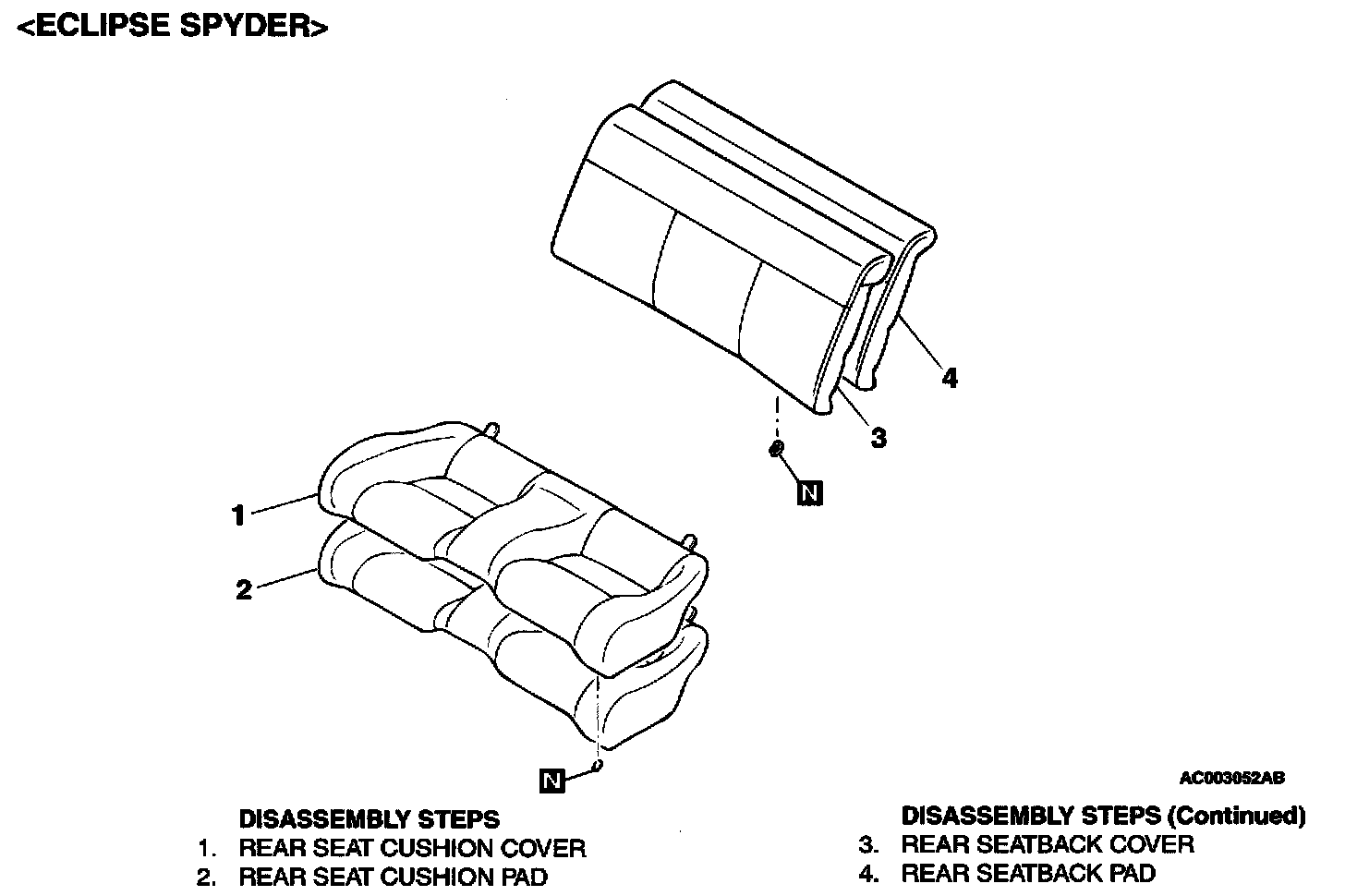 <ECLIPSE SPYDER>

4

3

N

1

2

N

AC003052AB

DISASSEMBLY STEPS
1. REAR SEAT CUSHION COVER
2. REAR SEAT CUSHION PAD

DISASSEMBLY STEPS (Continued)
3. REAR SEATBACK COVER
4. REAR SEATBACK PAD