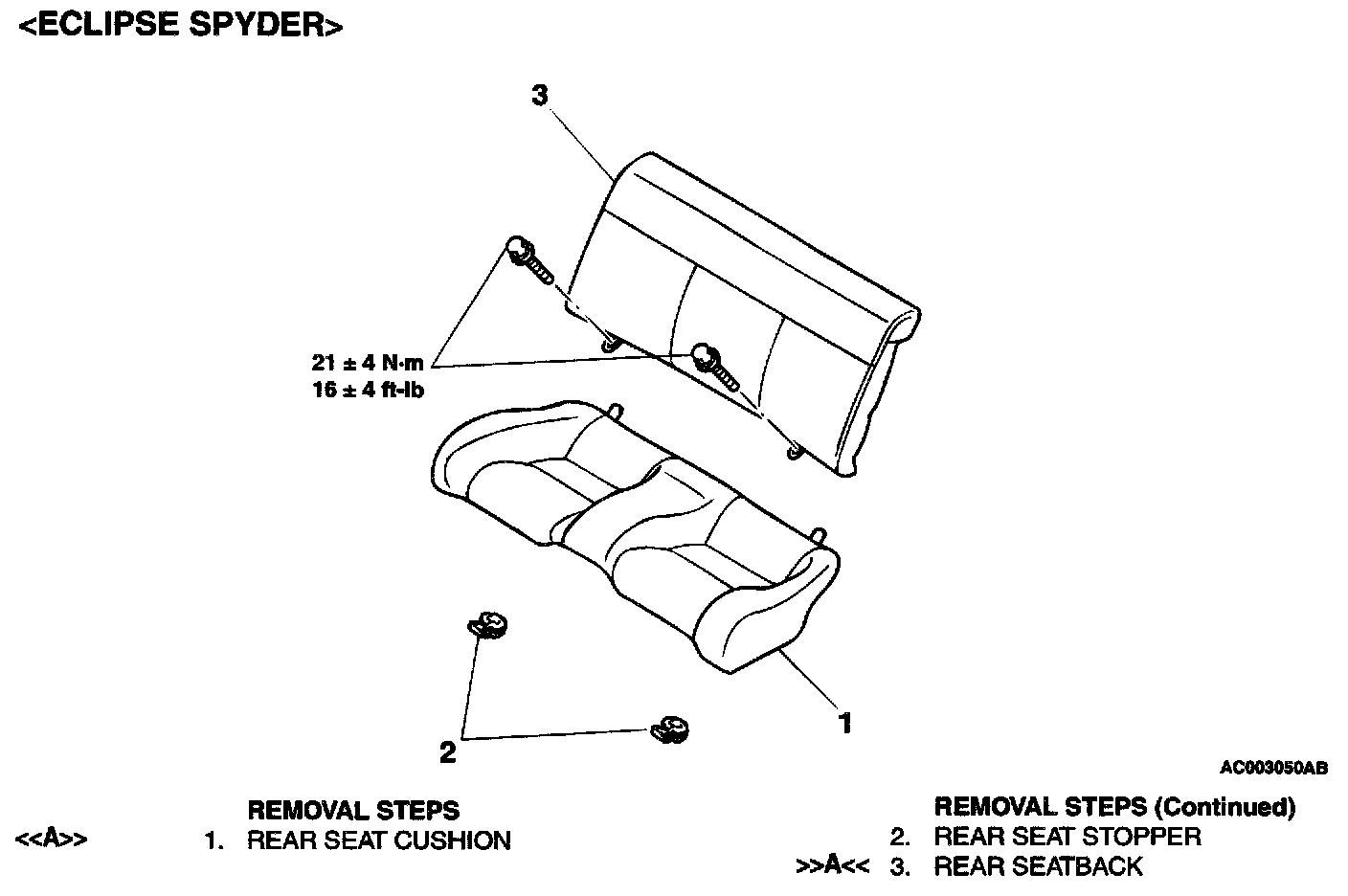 <ECLIPSE SPYDER>

3

21 ± 4 N·m
16 ± 4 ft-lb

1

2

AC003050AB

REMOVAL STEPS
<<A>> 1. REAR SEAT CUSHION

REMOVAL STEPS (Continued)
2. REAR SEAT STOPPER
>>A<< 3. REAR SEATBACK