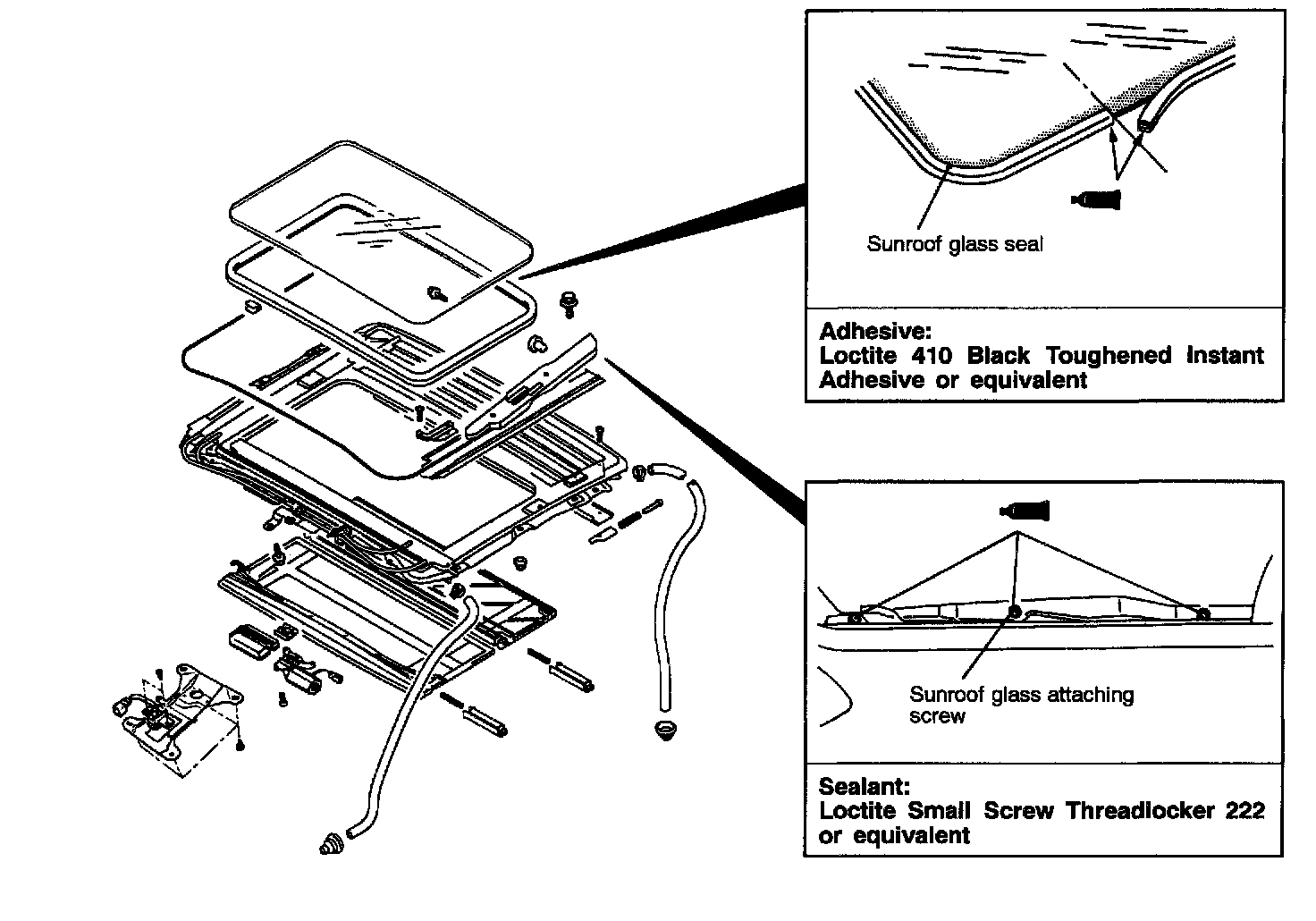 Sunroof glass seal

Adhesive:
Loctite 410 Black Toughened Instant Adhesive or equivalent

Sunroof glass attaching screw

Sealant:
Loctite Small Screw Threadlocker 222 or equivalent