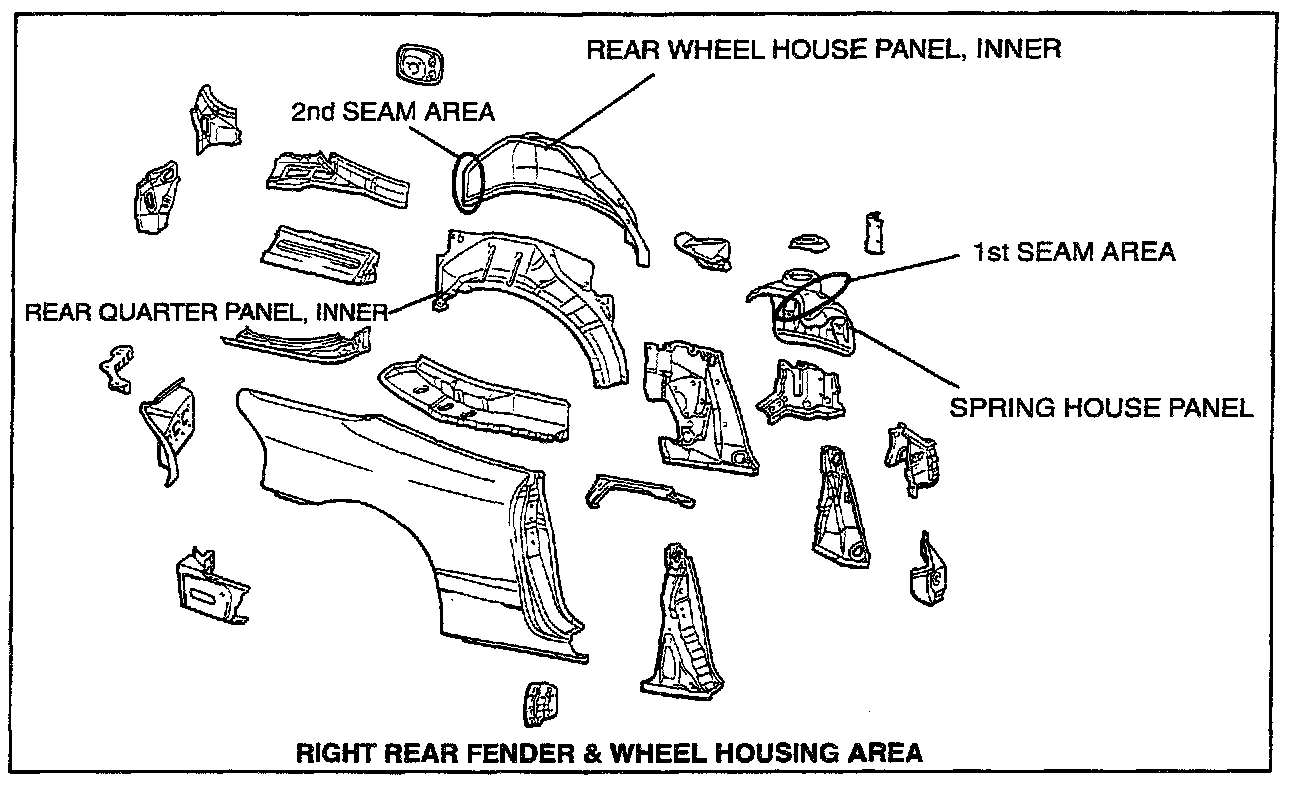 REAR WHEEL HOUSE PANEL, INNER

2nd SEAM AREA

1st SEAM AREA

REAR QUARTER PANEL, INNER

SPRING HOUSE PANEL

RIGHT REAR FENDER & WHEEL HOUSING AREA