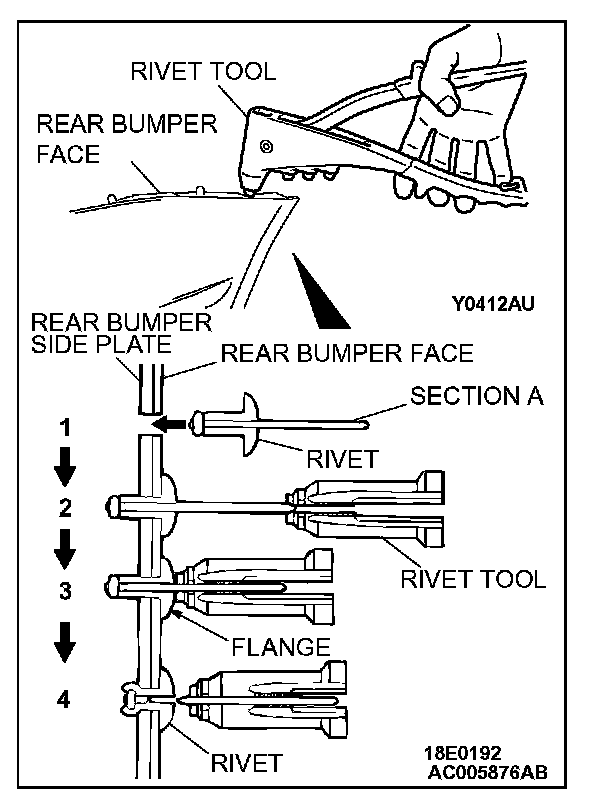 RIVET TOOL

REAR BUMPER FACE

Y0412AU

REAR BUMPER SIDE PLATE

REAR BUMPER FACE

SECTION A

1

RIVET

2

RIVET TOOL

3

FLANGE

4

RIVET

18E0192
AC005876AB