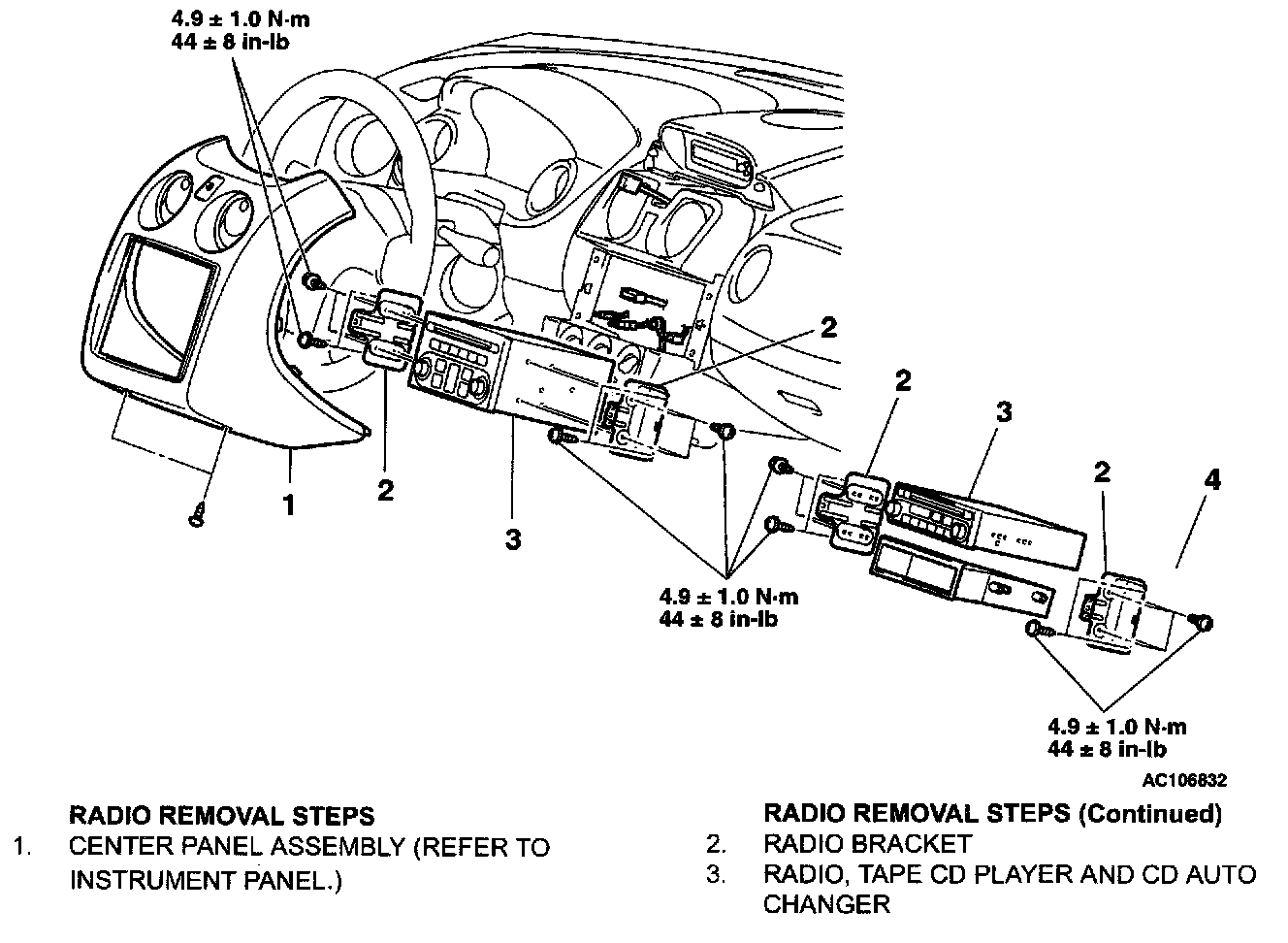 4.9 ± 1.0 N·m
44 ± 8 in-lb

2

2

3

2

4

1

2

3

4.9 ± 1.0 N·m
44 ± 8 in-lb

4.9 ± 1.0 N·m
44 ± 8 in-lb

AC106832

RADIO REMOVAL STEPS
1. CENTER PANEL ASSEMBLY (REFER TO INSTRUMENT PANEL.)

RADIO REMOVAL STEPS (Continued)
2. RADIO BRACKET
3. RADIO, TAPE CD PLAYER AND CD AUTO CHANGER