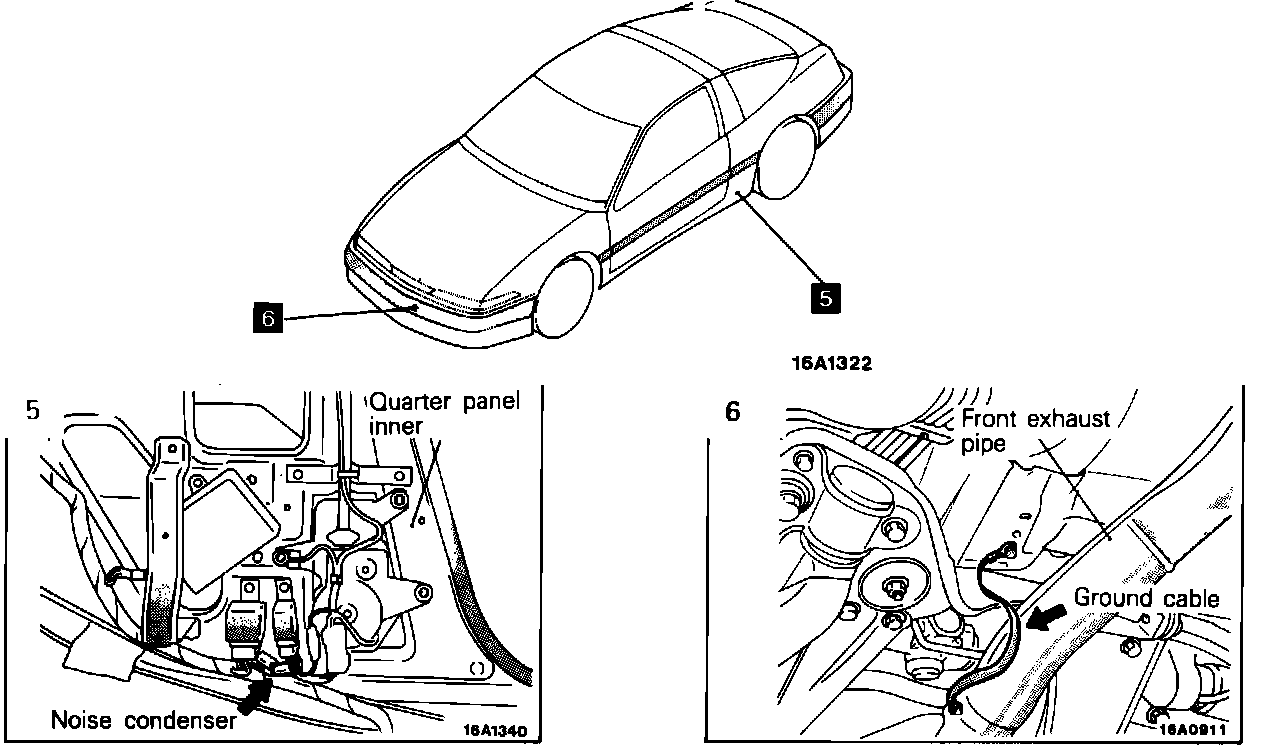 6

5

16A1322

5

Quarter panel inner

Noise condenser

16A1340

6

Front exhaust pipe

Ground cable

16A0911