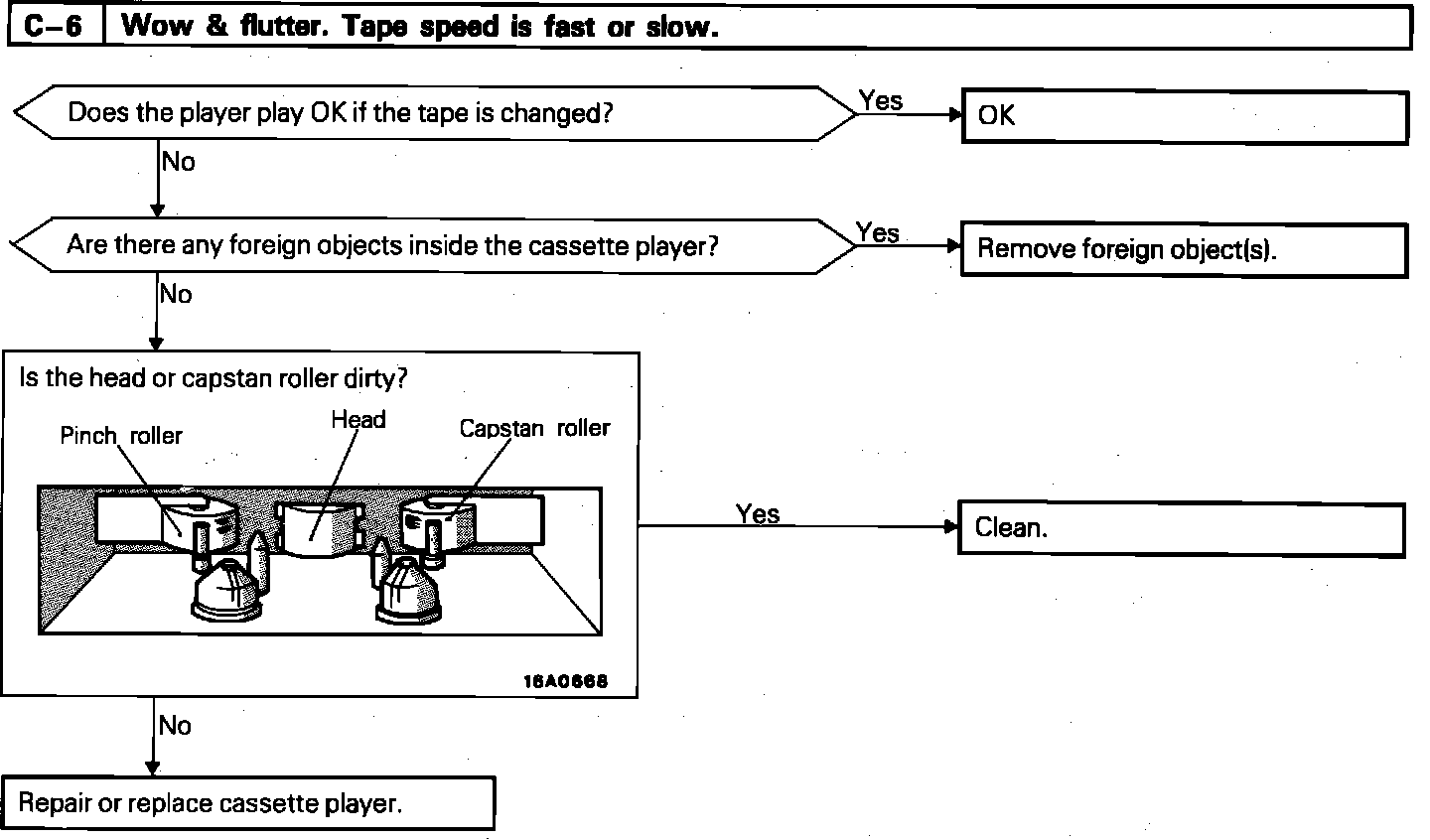 C–6 Wow & flutter. Tape speed is fast or slow.

Does the player play OK if the tape is changed?

Yes

OK

No

Are there any foreign objects inside the cassette player?

Yes

Remove foreign object(s).

No

Is the head or capstan roller dirty?

Pinch roller

Head

Capstan roller

16A0668

Yes

Clean.

No

Repair or replace cassette player.