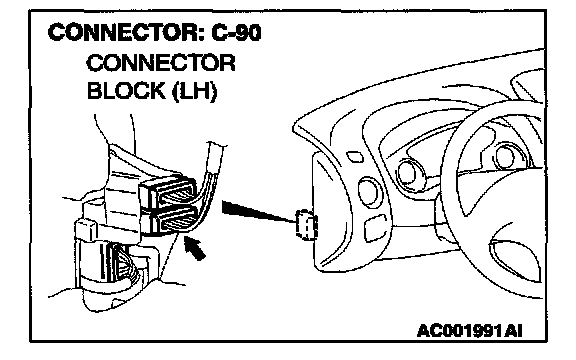 CONNECTOR: C-90
CONNECTOR
BLOCK (LH)

AC001991AI