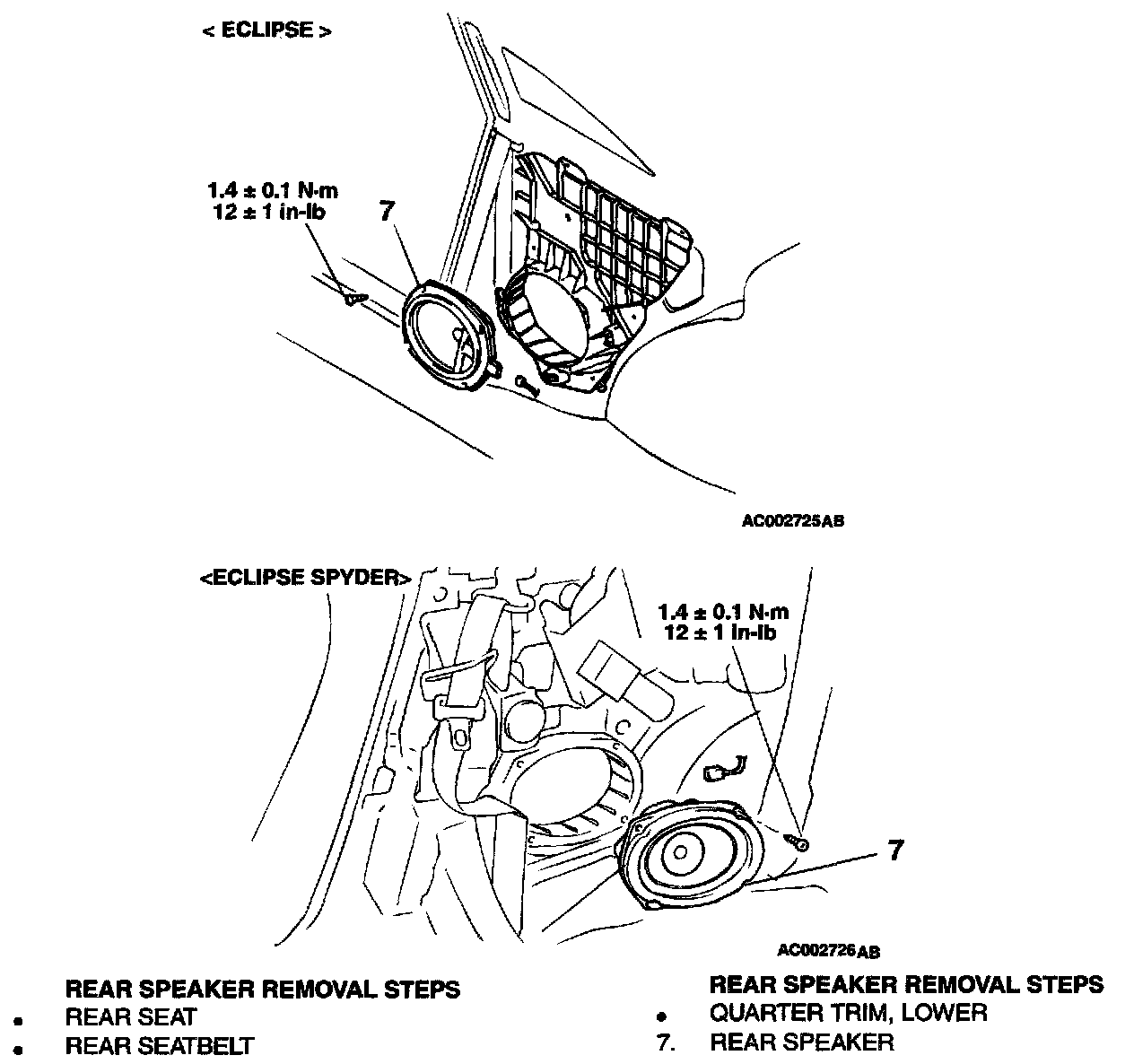 < ECLIPSE >

1.4 ± 0.1 N·m
12 ± 1 in-lb

7

AC002725AB

<ECLIPSE SPYDER>

1.4 ± 0.1 N·m
12 ± 1 in-lb

7

AC002726AB

REAR SPEAKER REMOVAL STEPS
• REAR SEAT
• REAR SEATBELT

REAR SPEAKER REMOVAL STEPS
• QUARTER TRIM, LOWER
7. REAR SPEAKER