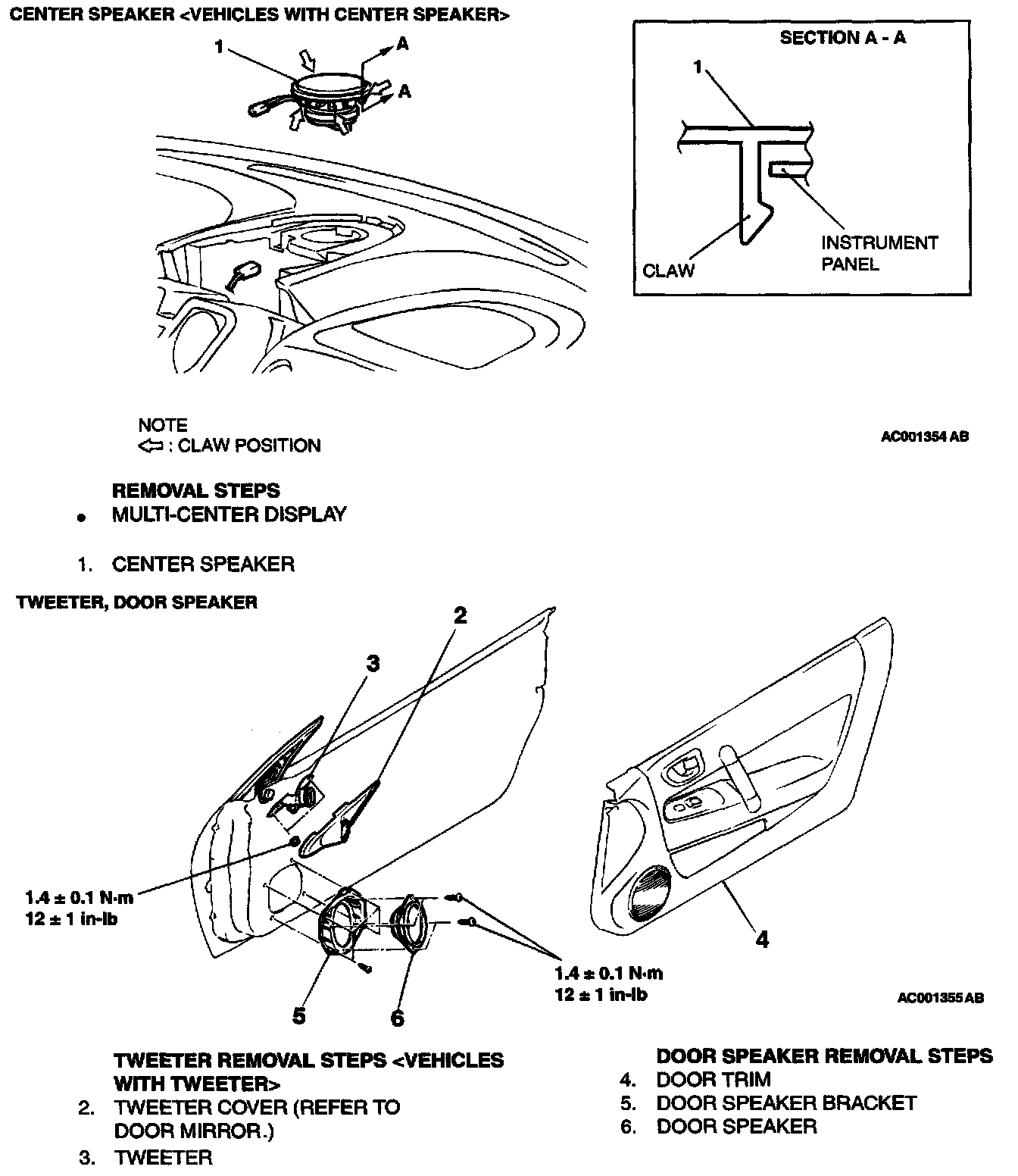 CENTER SPEAKER <VEHICLES WITH CENTER SPEAKER>

1

A

A

SECTION A - A

1

CLAW

INSTRUMENT PANEL

NOTE
⇦ : CLAW POSITION

AC001354 AB

REMOVAL STEPS
• MULTI-CENTER DISPLAY

1. CENTER SPEAKER

TWEETER, DOOR SPEAKER

2

3

1.4 ± 0.1 N·m
12 ± 1 in-lb

5

6

1.4 ± 0.1 N·m
12 ± 1 in-lb

4

AC001355 AB

TWEETER REMOVAL STEPS <VEHICLES WITH TWEETER>
2. TWEETER COVER (REFER TO DOOR MIRROR.)
3. TWEETER

DOOR SPEAKER REMOVAL STEPS
4. DOOR TRIM
5. DOOR SPEAKER BRACKET
6. DOOR SPEAKER