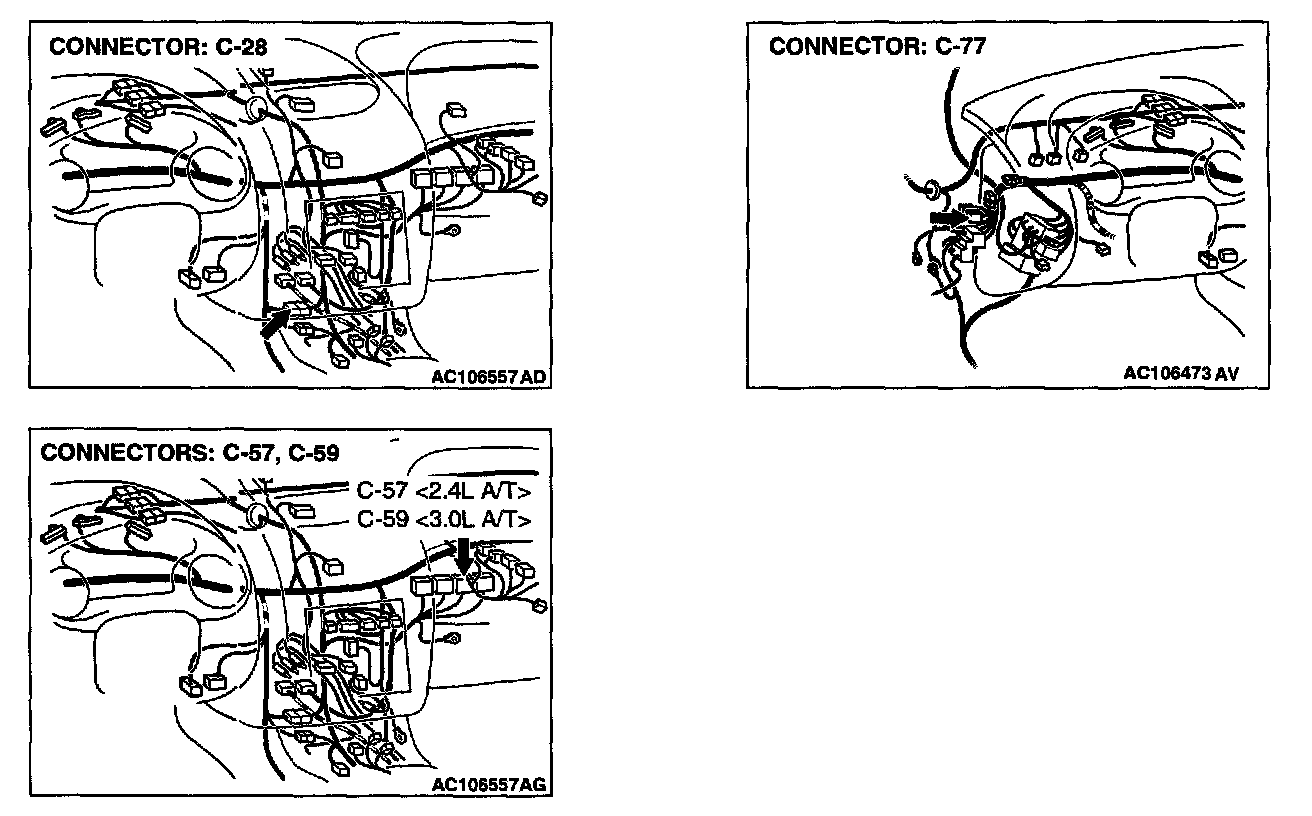 CONNECTOR: C-28

AC106557AD

CONNECTOR: C-77

AC106473 AV

CONNECTORS: C-57, C-59

C-57 <2.4L A/T>
C-59 <3.0L A/T>

AC106557AG