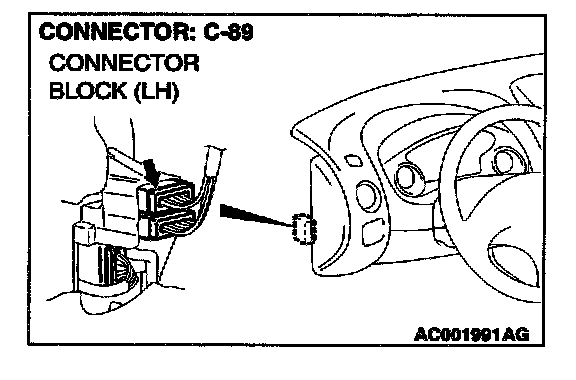 CONNECTOR: C-89
CONNECTOR
BLOCK (LH)

AC001991AG