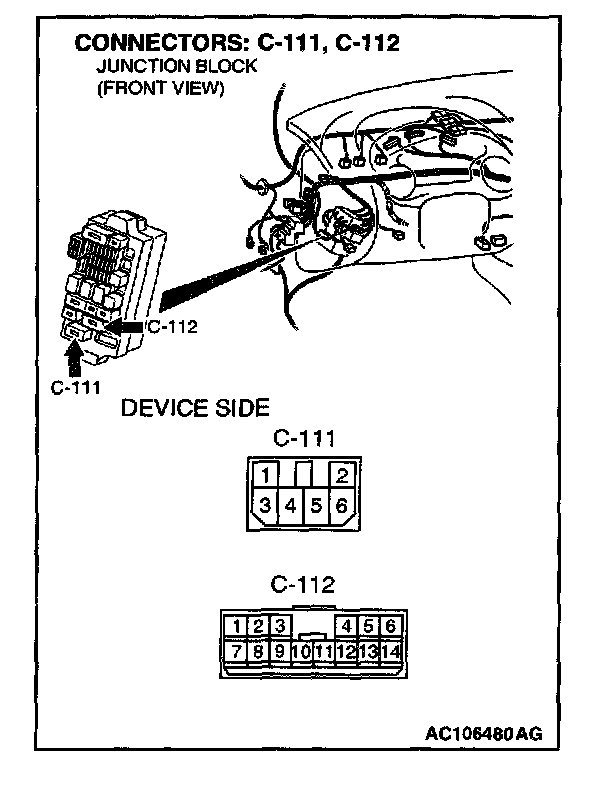 CONNECTORS: C-111, C-112
JUNCTION BLOCK
(FRONT VIEW)

C-112
C-111

DEVICE SIDE

C-111

1 2
3 4 5 6

C-112

1 2 3 4 5 6
7 8 9 10 11 12 13 14

AC106480AG