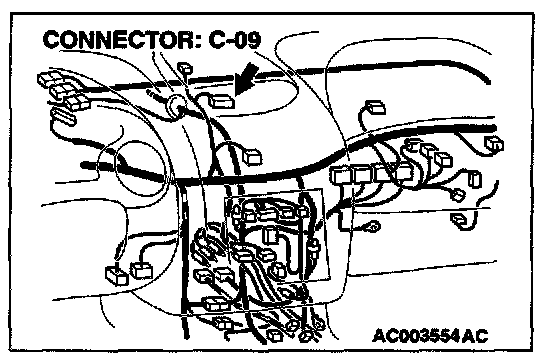 CONNECTOR: C-09

AC003554AC