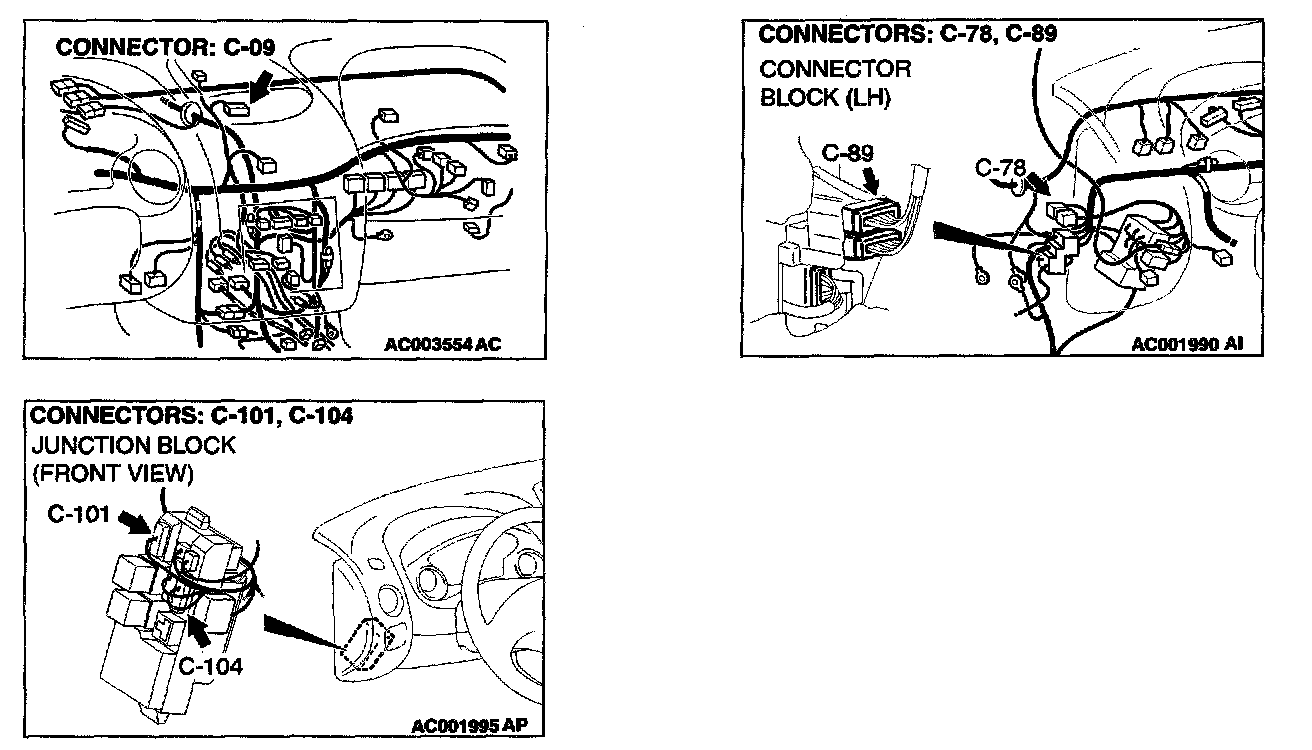 CONNECTOR: C-09

AC003554 AC

CONNECTORS: C-78, C-89
CONNECTOR BLOCK (LH)

C-89

C-78

AC001990 AI

CONNECTORS: C-101, C-104
JUNCTION BLOCK (FRONT VIEW)

C-101

C-104

AC001995 AP