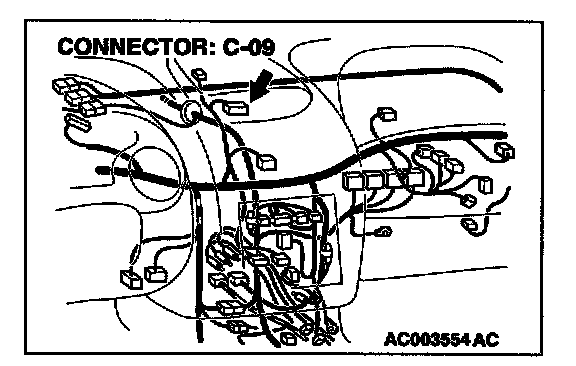 CONNECTOR: C-09

AC003554 AC