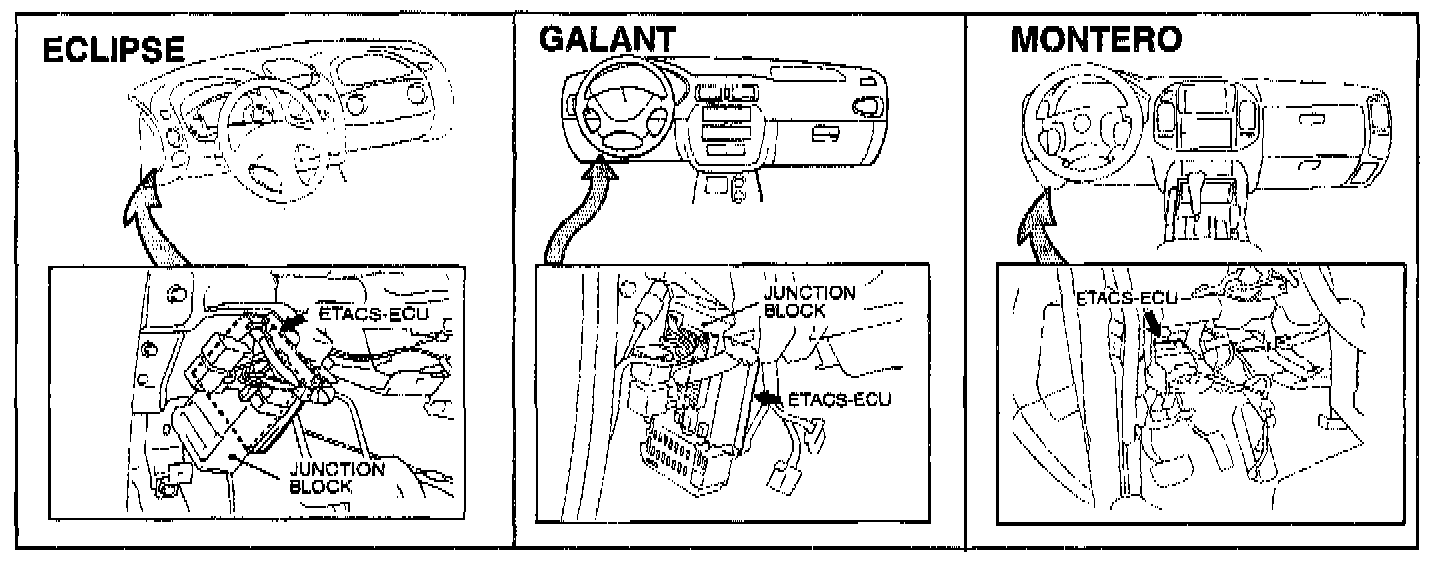 ECLIPSE

ETACS-ECU

JUNCTION BLOCK

GALANT

JUNCTION BLOCK

ETACS-ECU

MONTERO

ETACS-ECU