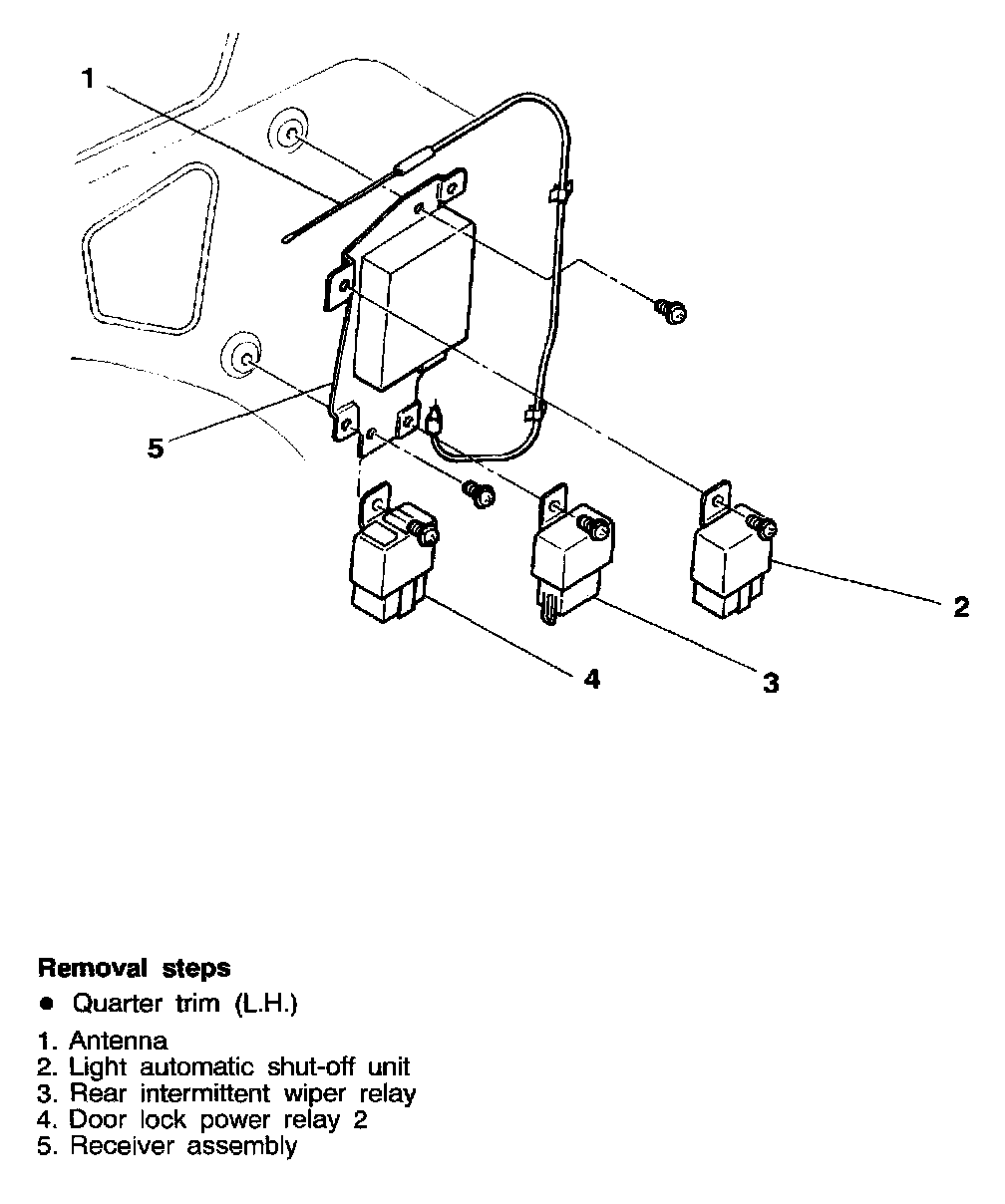 1

5

2

4

3

Removal steps
● Quarter trim (L.H.)
1. Antenna
2. Light automatic shut-off unit
3. Rear intermittent wiper relay
4. Door lock power relay 2
5. Receiver assembly