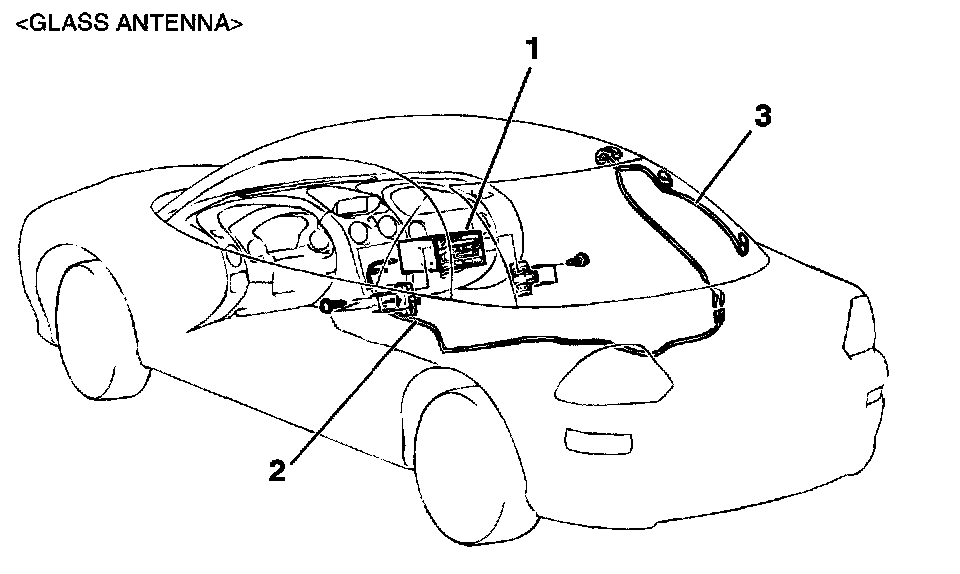 <GLASS ANTENNA>

1

3

2