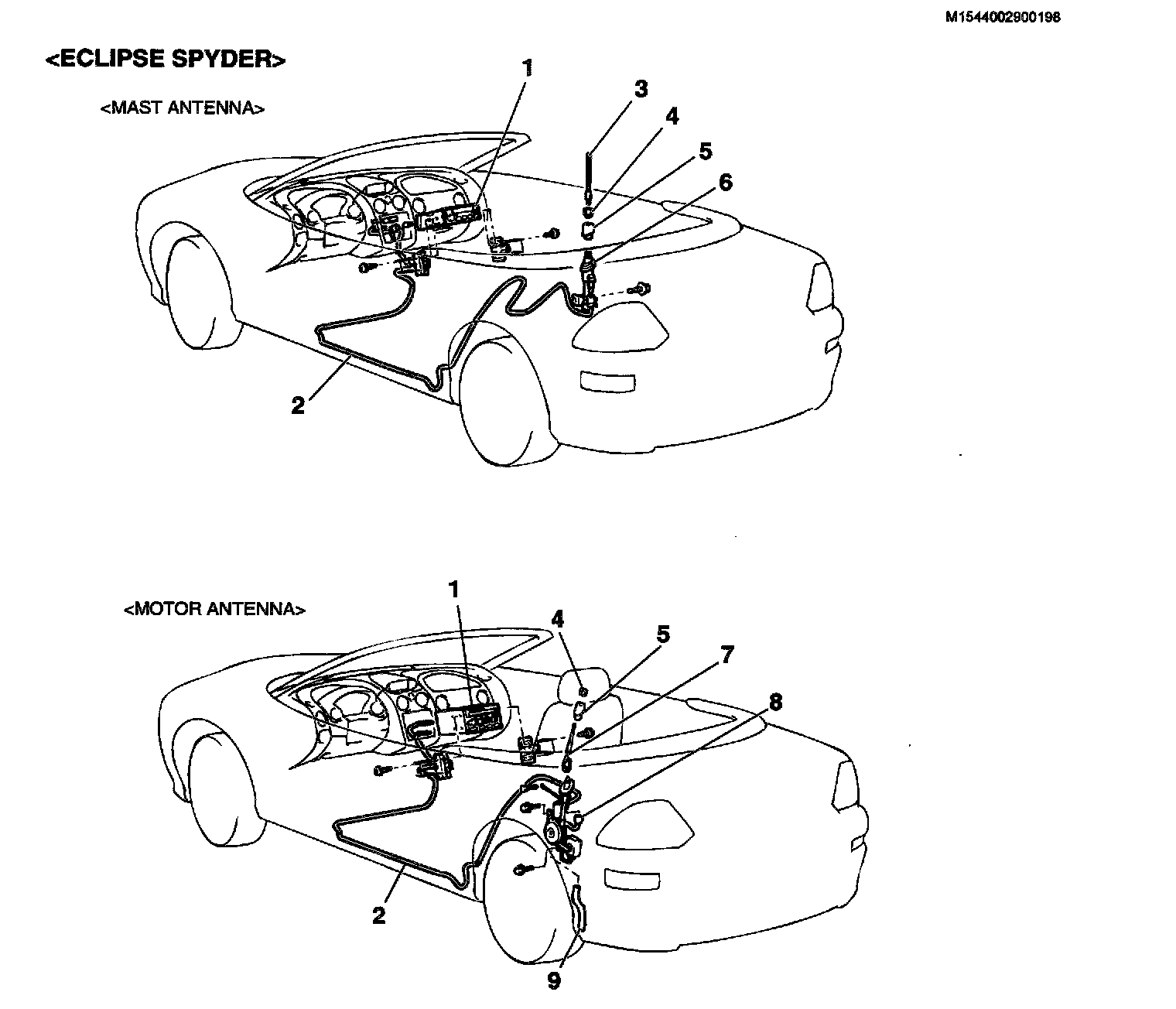 M1544002900198

<ECLIPSE SPYDER>

<MAST ANTENNA>

1
3
4
5
6
2

<MOTOR ANTENNA>

1
4
5
7
8
2
9