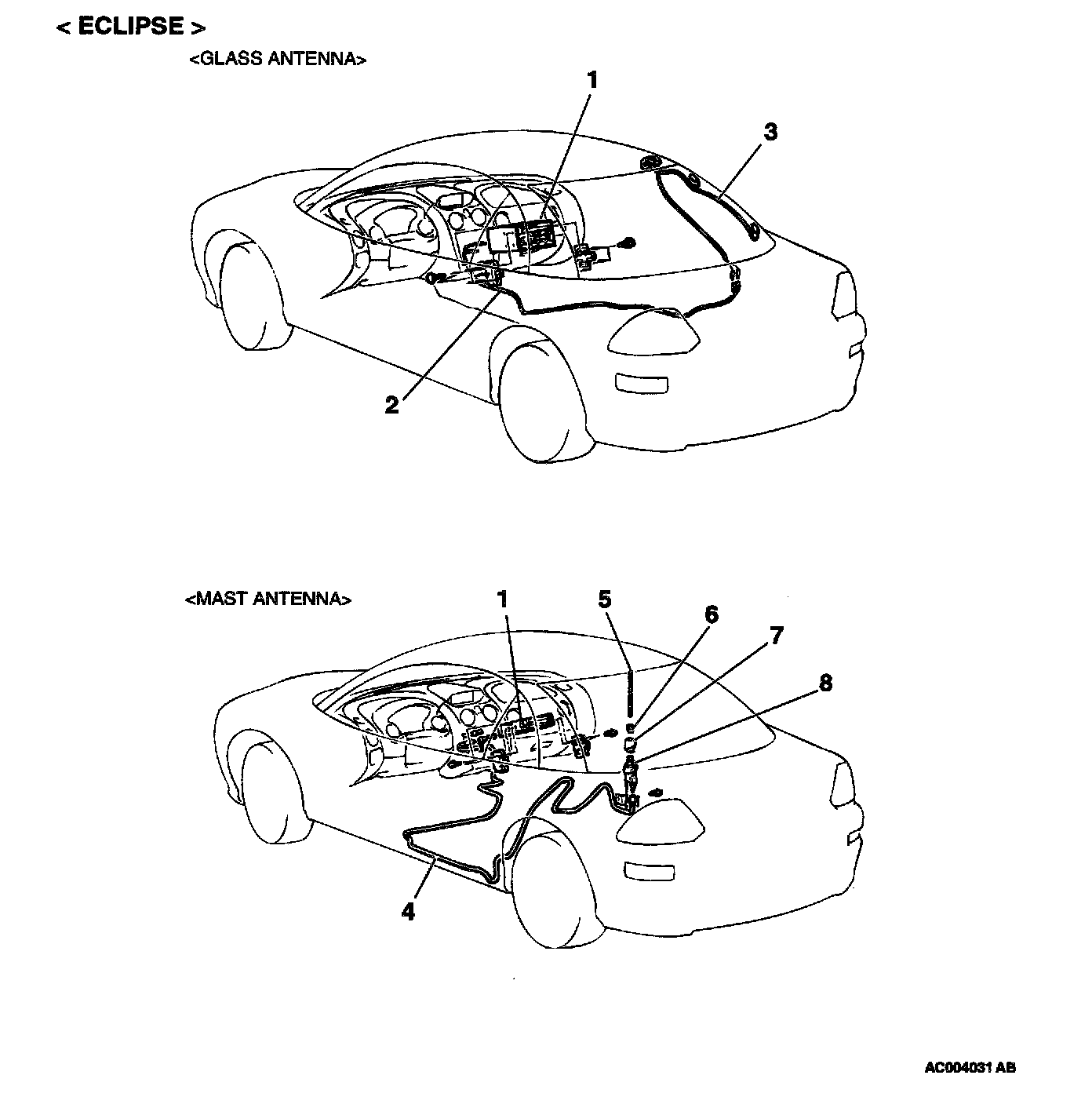 < ECLIPSE >

<GLASS ANTENNA>

1

3

2

<MAST ANTENNA>

1

5

6

7

8

4

AC004031 AB