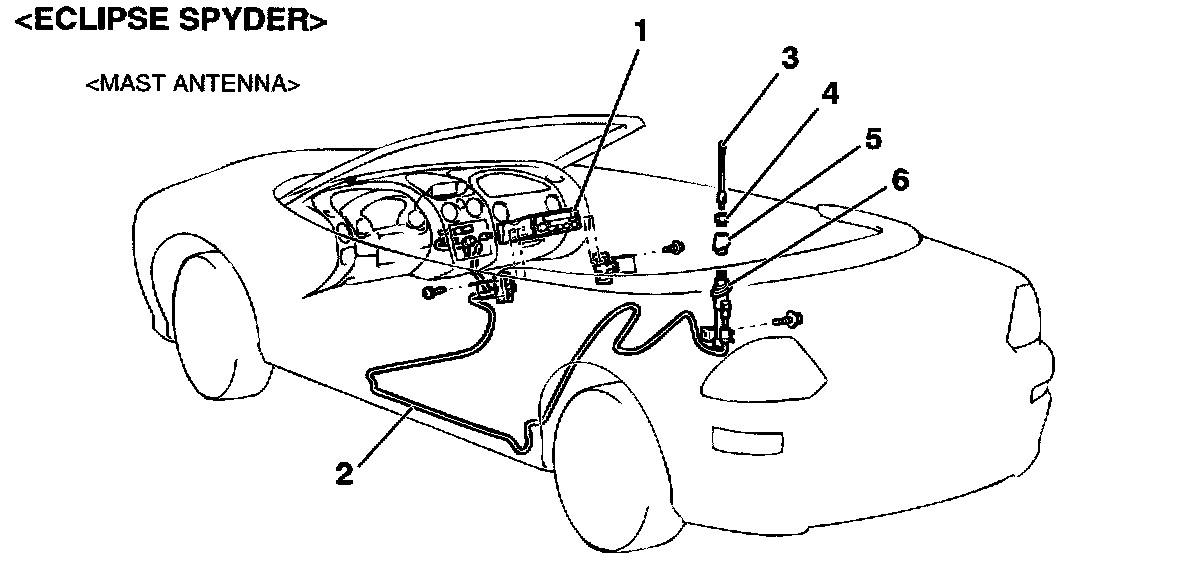 <ECLIPSE SPYDER>

<MAST ANTENNA>

1

3

4

5

6

2