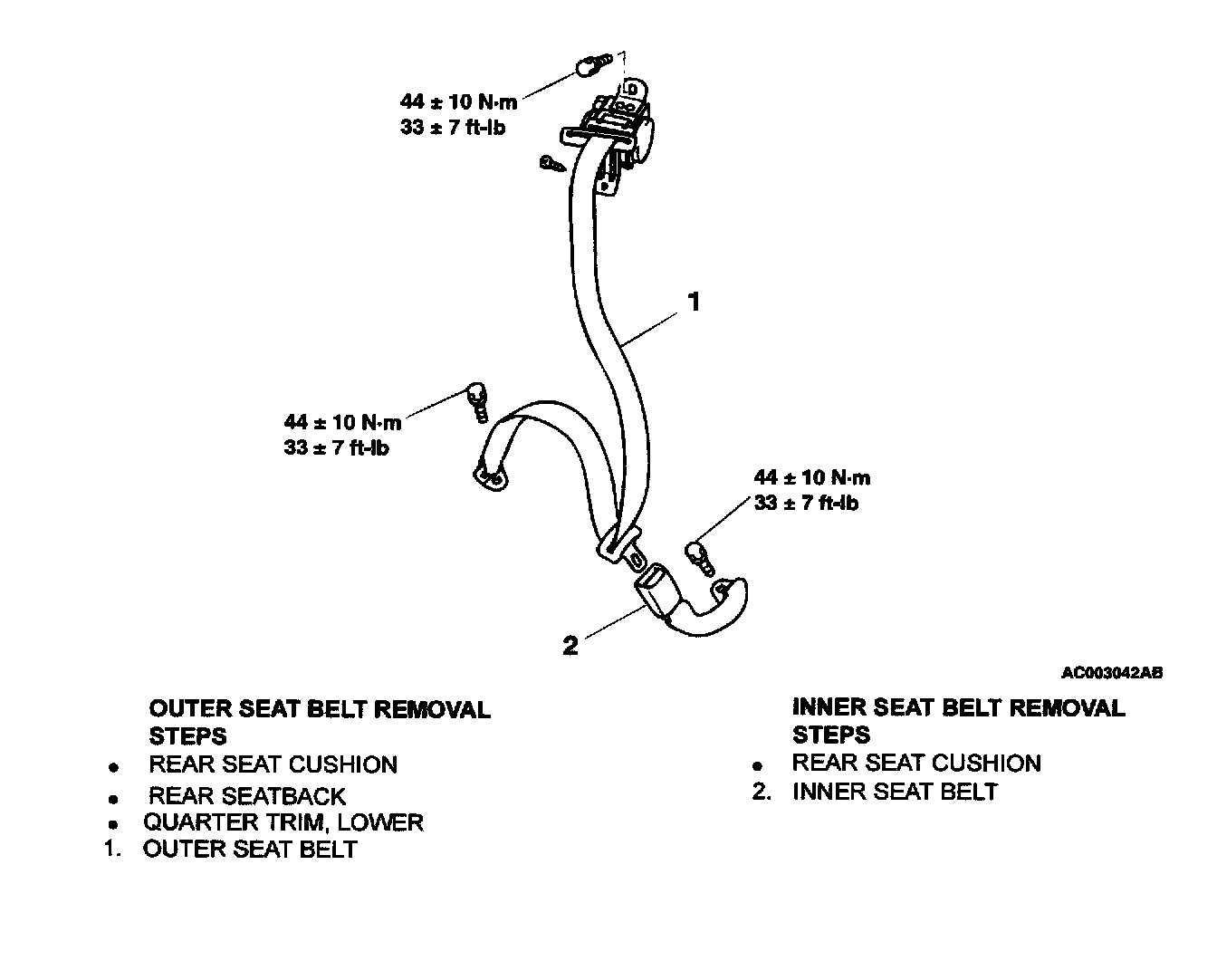 44 ± 10 N·m
33 ± 7 ft-lb

1

44 ± 10 N·m
33 ± 7 ft-lb

44 ± 10 N·m
33 ± 7 ft-lb

2

AC003042AB

OUTER SEAT BELT REMOVAL STEPS
• REAR SEAT CUSHION
• REAR SEATBACK
• QUARTER TRIM, LOWER
1. OUTER SEAT BELT

INNER SEAT BELT REMOVAL STEPS
• REAR SEAT CUSHION
2. INNER SEAT BELT