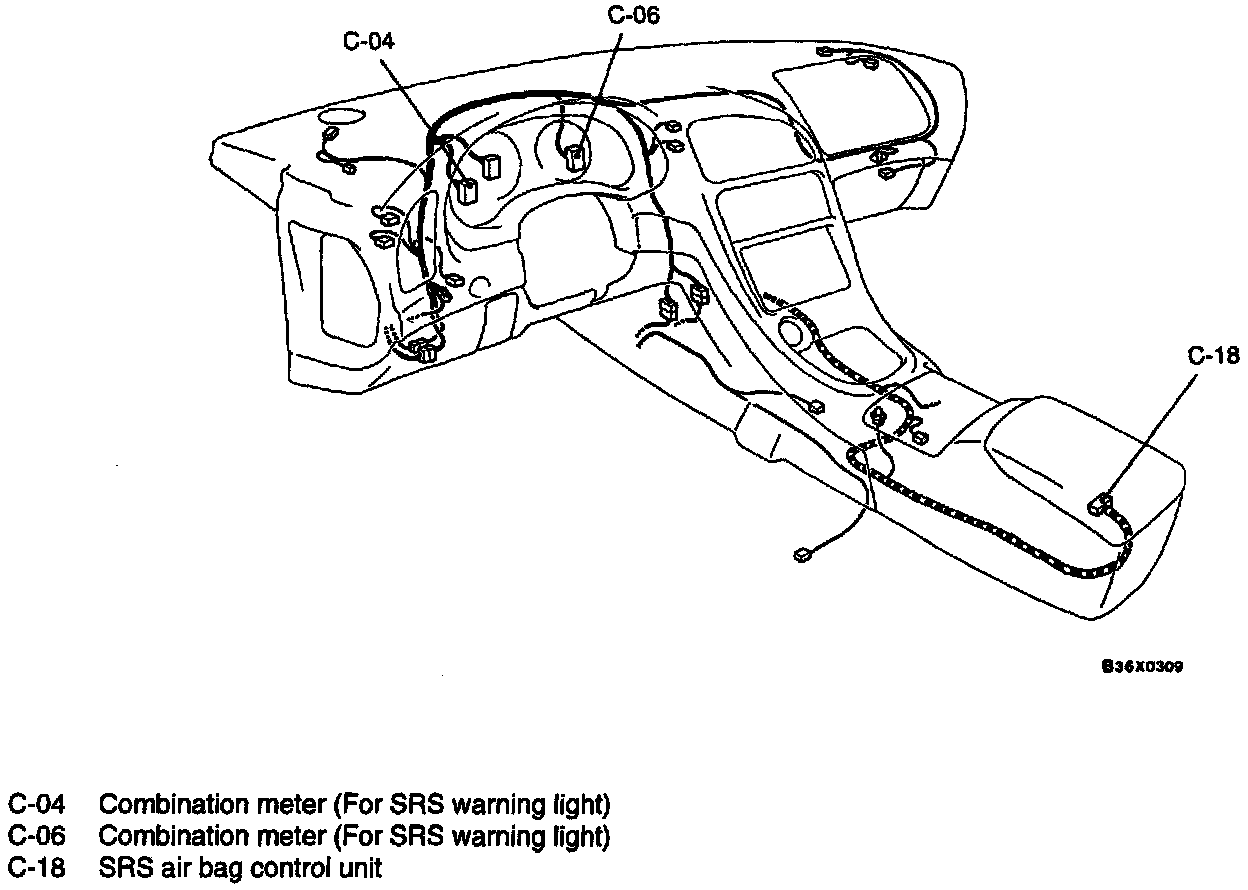 C-04

C-06

C-18

B36X0309

C-04 Combination meter (For SRS warning light)
C-06 Combination meter (For SRS warning light)
C-18 SRS air bag control unit