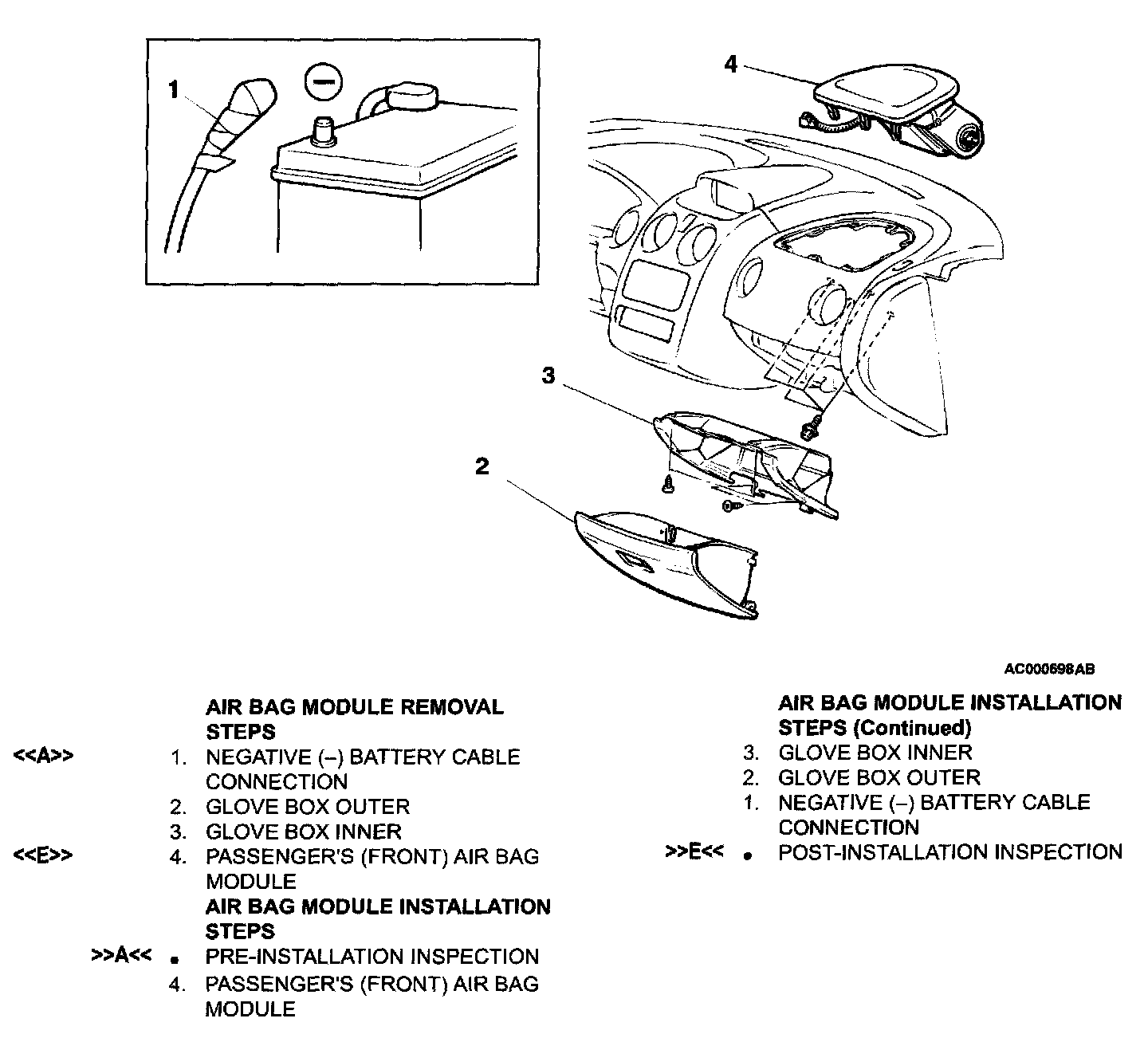 1

4

3

2

AC000698AB

AIR BAG MODULE REMOVAL STEPS

<<A>> 1. NEGATIVE (–) BATTERY CABLE CONNECTION

2. GLOVE BOX OUTER

3. GLOVE BOX INNER

<<E>> 4. PASSENGER'S (FRONT) AIR BAG MODULE

AIR BAG MODULE INSTALLATION STEPS

>>A<< • PRE-INSTALLATION INSPECTION

4. PASSENGER'S (FRONT) AIR BAG MODULE

AIR BAG MODULE INSTALLATION STEPS (Continued)

3. GLOVE BOX INNER

2. GLOVE BOX OUTER

1. NEGATIVE (–) BATTERY CABLE CONNECTION

>>E<< • POST-INSTALLATION INSPECTION