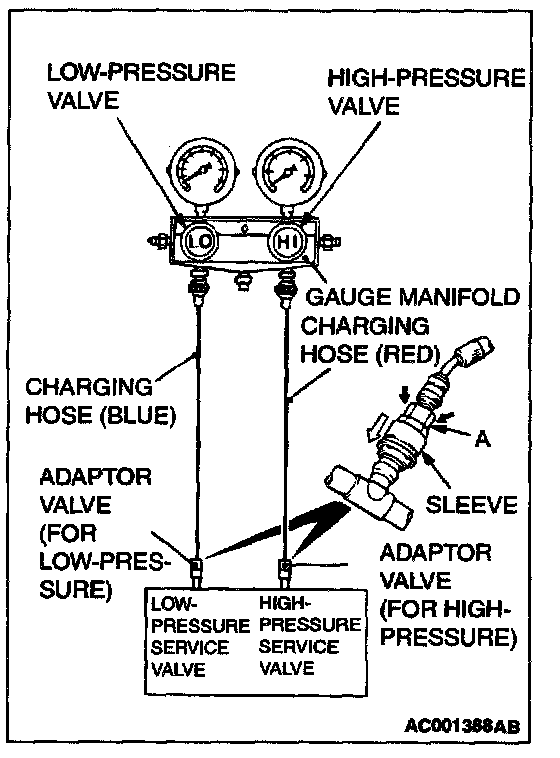 LOW-PRESSURE VALVE

HIGH-PRESSURE VALVE

LO

HI

GAUGE MANIFOLD

CHARGING HOSE (RED)

CHARGING HOSE (BLUE)

A

SLEEVE

ADAPTOR VALVE (FOR LOW-PRESSURE)

ADAPTOR VALVE (FOR HIGH-PRESSURE)

LOW-PRESSURE SERVICE VALVE

HIGH-PRESSURE SERVICE VALVE

AC001388AB