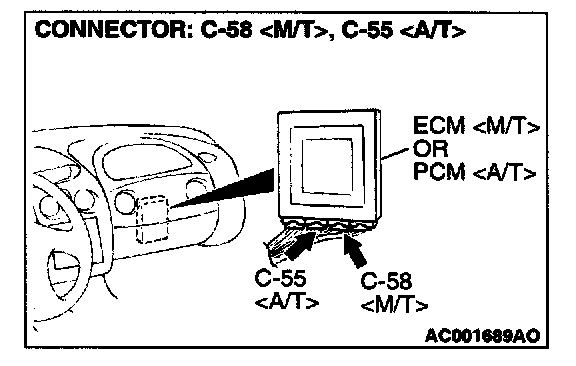 CONNECTOR: C-58 <M/T>, C-55 <A/T>

ECM <M/T>
OR
PCM <A/T>

C-55
<A/T>

C-58
<M/T>

AC001689AO