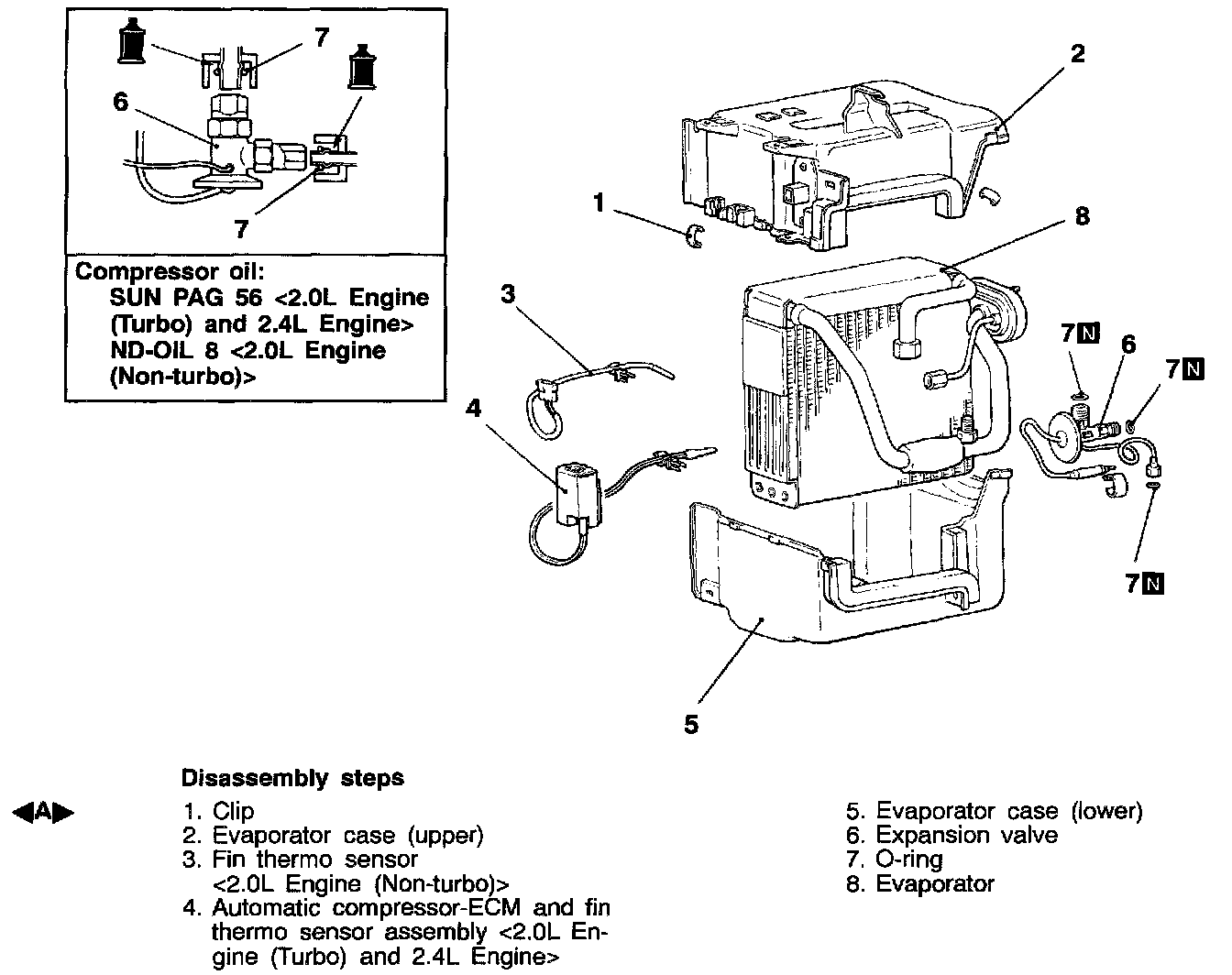 7
6
7
Compressor oil:
SUN PAG 56 <2.0L Engine (Turbo) and 2.4L Engine>
ND-OIL 8 <2.0L Engine (Non-turbo)>

2
1
8
3
4
7N
6
7N
7N
5

Disassembly steps

◀A▶ 1. Clip
2. Evaporator case (upper)
3. Fin thermo sensor <2.0L Engine (Non-turbo)>
4. Automatic compressor-ECM and fin thermo sensor assembly <2.0L Engine (Turbo) and 2.4L Engine>

5. Evaporator case (lower)
6. Expansion valve
7. O-ring
8. Evaporator