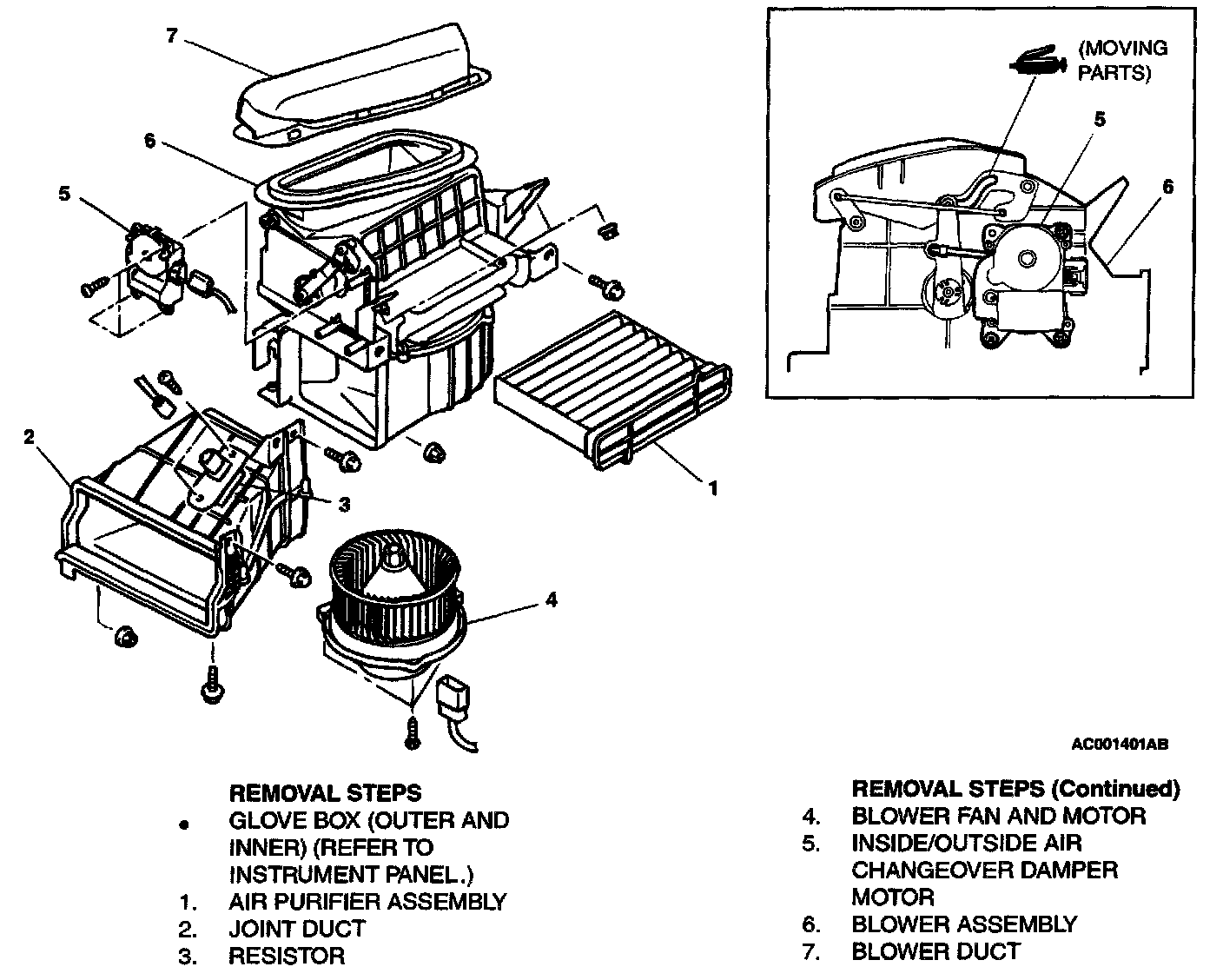 7

6

5

2

3

1

4

(MOVING PARTS)

5

6

AC001401AB

REMOVAL STEPS
• GLOVE BOX (OUTER AND INNER) (REFER TO INSTRUMENT PANEL.)
1. AIR PURIFIER ASSEMBLY
2. JOINT DUCT
3. RESISTOR

REMOVAL STEPS (Continued)
4. BLOWER FAN AND MOTOR
5. INSIDE/OUTSIDE AIR CHANGEOVER DAMPER MOTOR
6. BLOWER ASSEMBLY
7. BLOWER DUCT