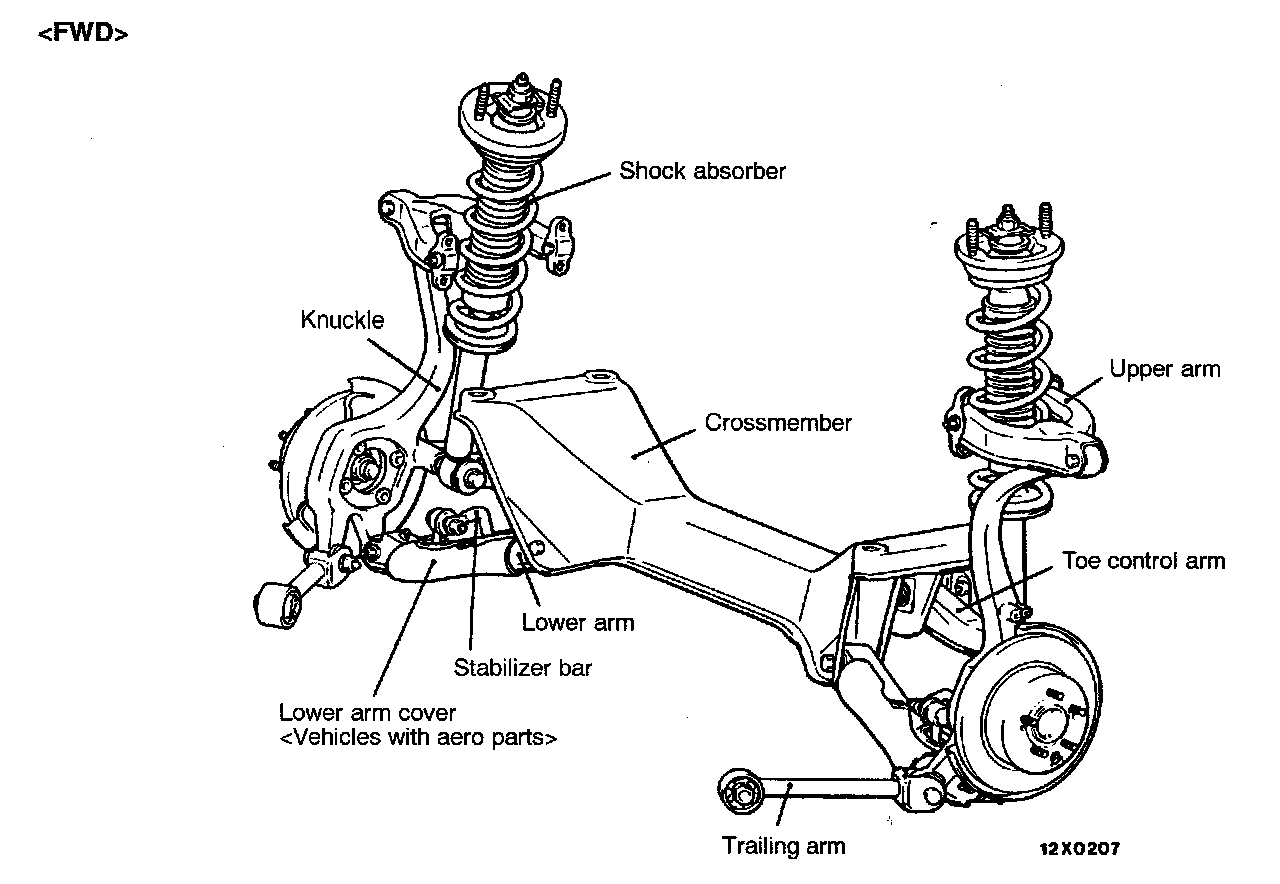 <FWD>

Shock absorber

Knuckle

Upper arm

Crossmember

Toe control arm

Lower arm

Stabilizer bar

Lower arm cover
<Vehicles with aero parts>

Trailing arm

12X0207