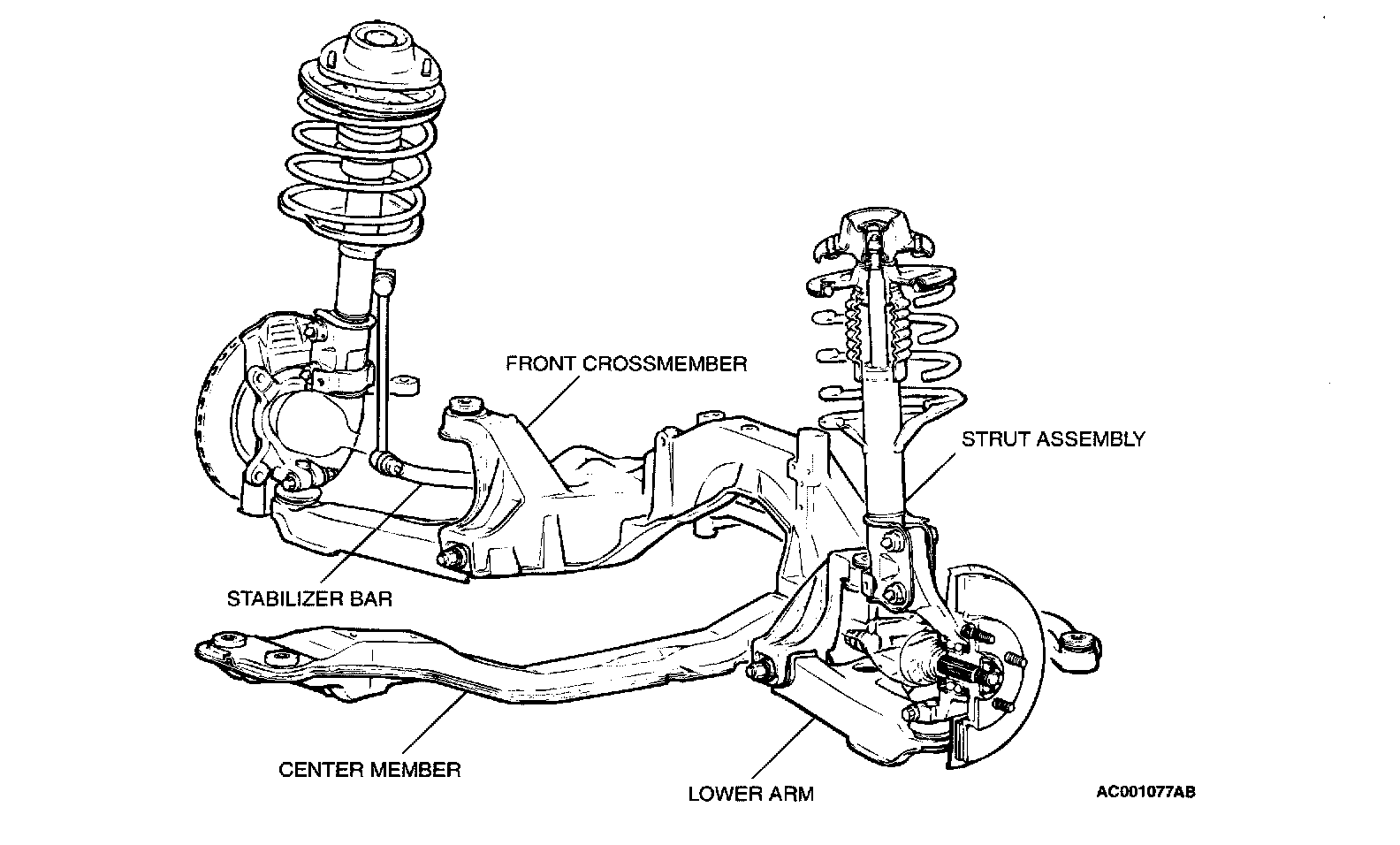 FRONT CROSSMEMBER

STRUT ASSEMBLY

STABILIZER BAR

CENTER MEMBER

LOWER ARM

AC001077AB