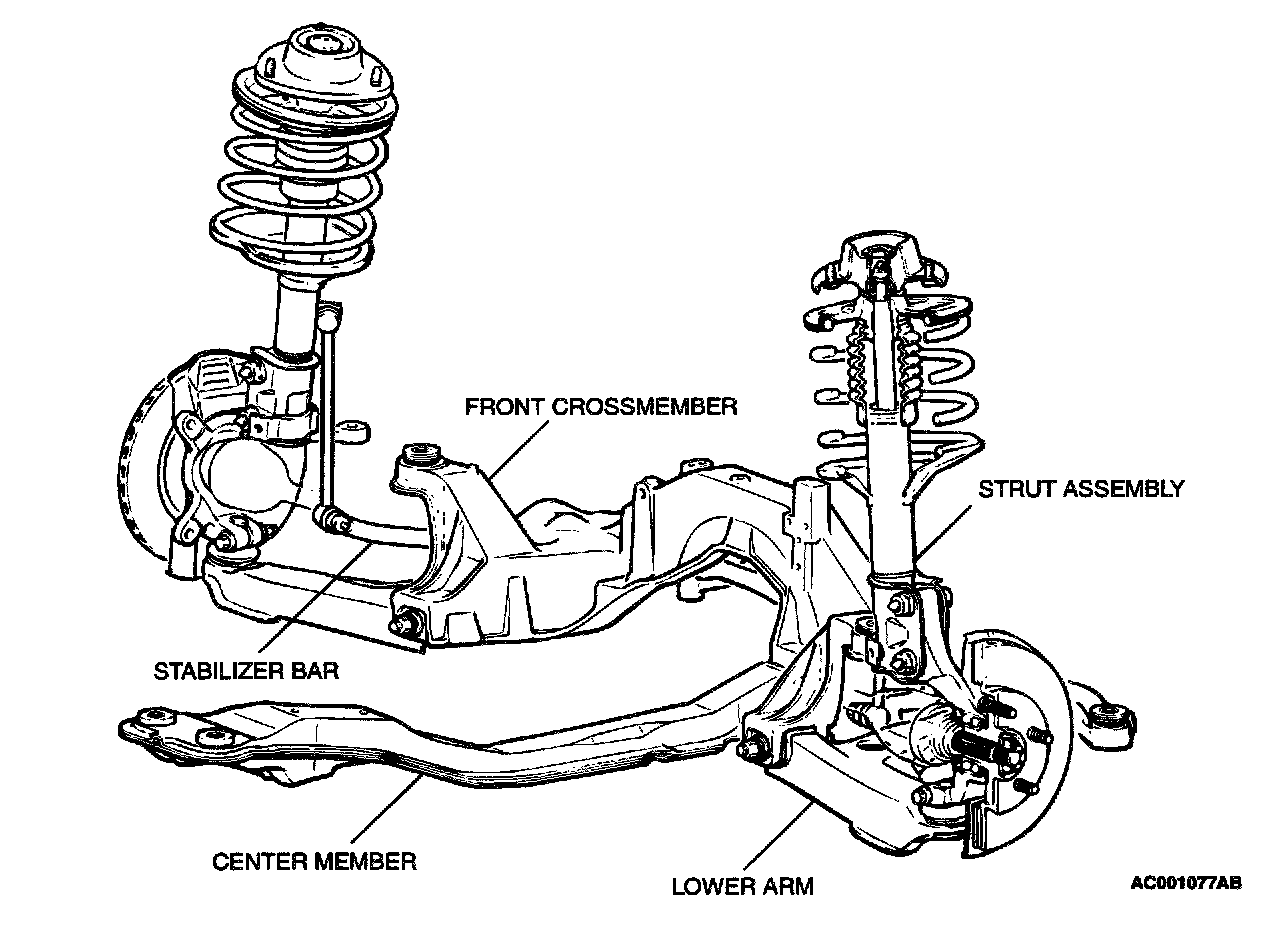 FRONT CROSSMEMBER
STRUT ASSEMBLY
STABILIZER BAR
CENTER MEMBER
LOWER ARM
AC001077AB