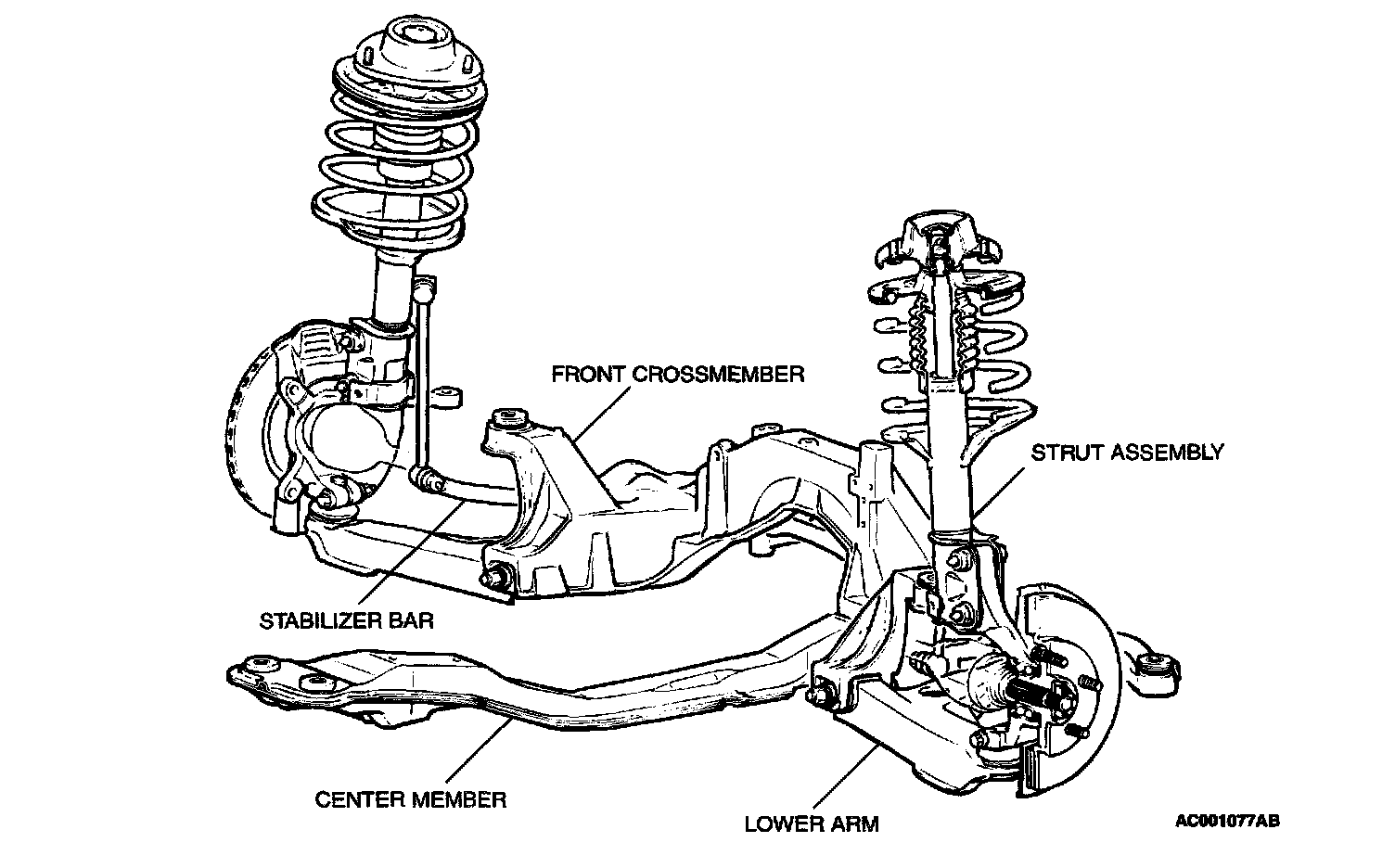 FRONT CROSSMEMBER

STRUT ASSEMBLY

STABILIZER BAR

CENTER MEMBER

LOWER ARM

AC001077AB