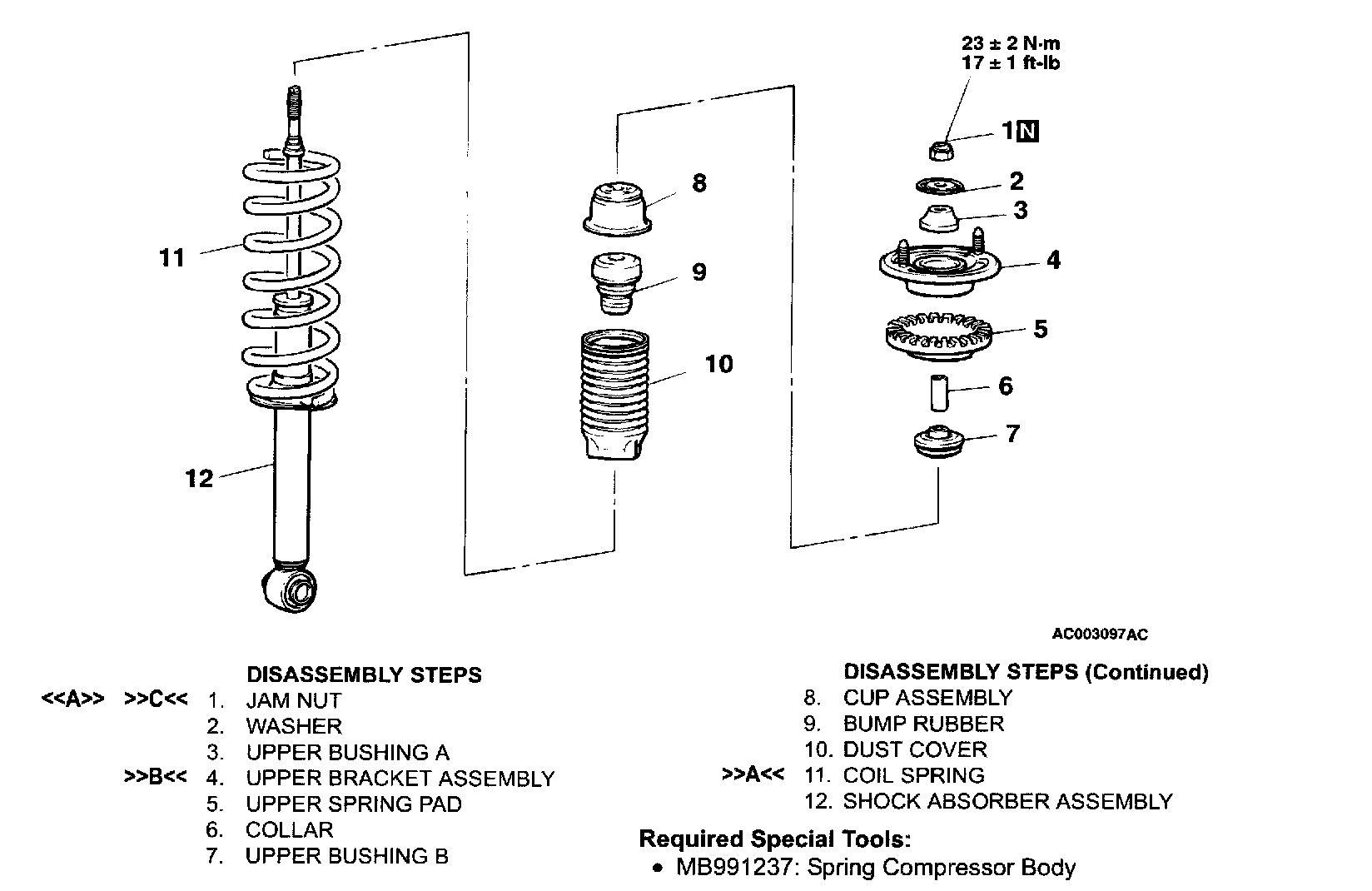 23 ± 2 N·m
17 ± 1 ft-lb

1 N
2
3
4
5
6
7
8
9
10
11
12

AC003097AC

DISASSEMBLY STEPS
<<A>> >>C<< 1. JAM NUT
2. WASHER
3. UPPER BUSHING A
>>B<< 4. UPPER BRACKET ASSEMBLY
5. UPPER SPRING PAD
6. COLLAR
7. UPPER BUSHING B

DISASSEMBLY STEPS (Continued)
8. CUP ASSEMBLY
9. BUMP RUBBER
10. DUST COVER
>>A<< 11. COIL SPRING
12. SHOCK ABSORBER ASSEMBLY

Required Special Tools:
• MB991237: Spring Compressor Body