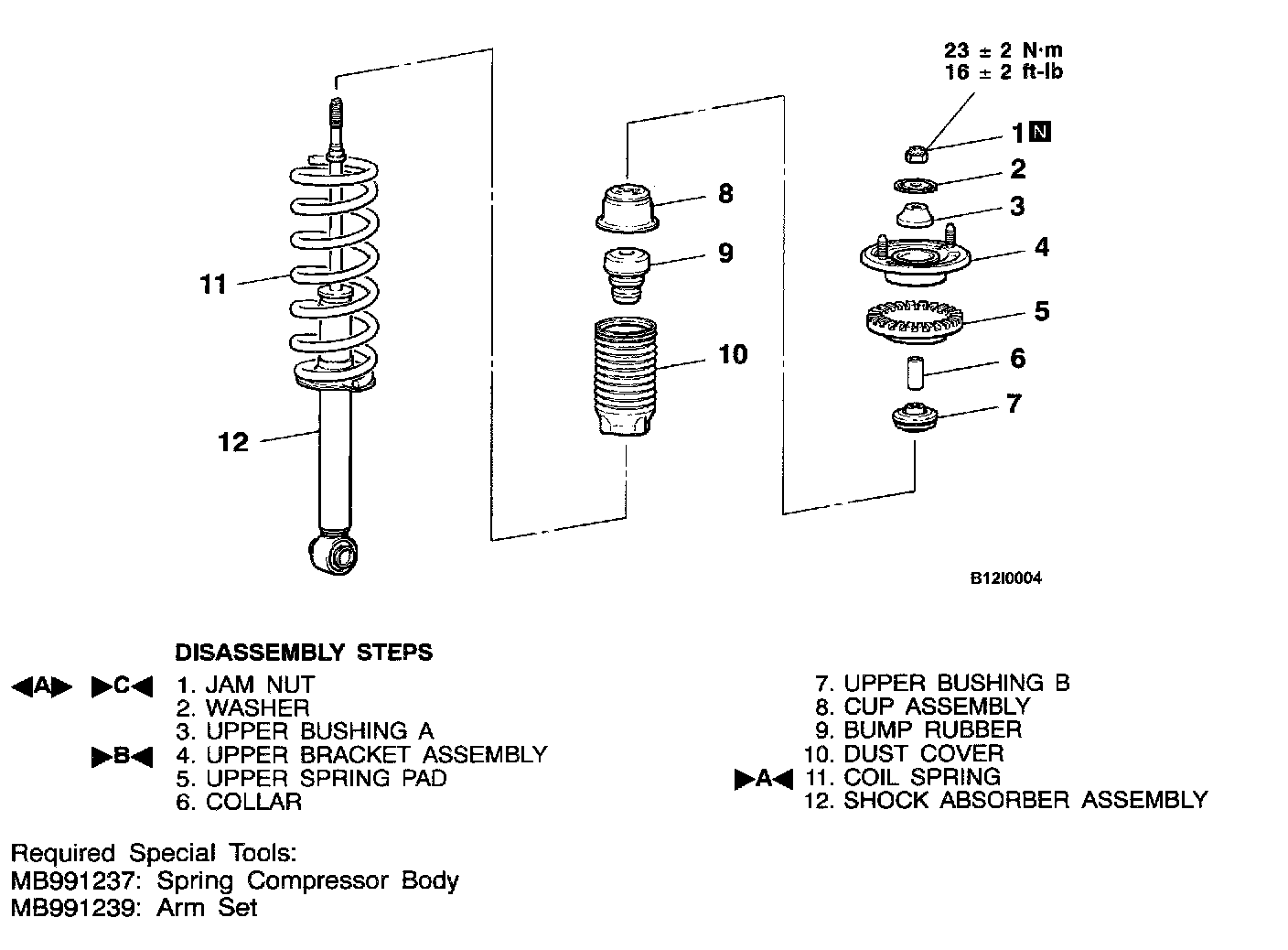 23 ± 2 N·m
16 ± 2 ft-lb

1 N
2
3
4
5
6
7
8
9
10
11
12

B12I0004

DISASSEMBLY STEPS

◀A▶ ▶C◀ 1. JAM NUT
2. WASHER
3. UPPER BUSHING A
▶B◀ 4. UPPER BRACKET ASSEMBLY
5. UPPER SPRING PAD
6. COLLAR

7. UPPER BUSHING B
8. CUP ASSEMBLY
9. BUMP RUBBER
10. DUST COVER
▶A◀ 11. COIL SPRING
12. SHOCK ABSORBER ASSEMBLY

Required Special Tools:
MB991237: Spring Compressor Body
MB991239: Arm Set