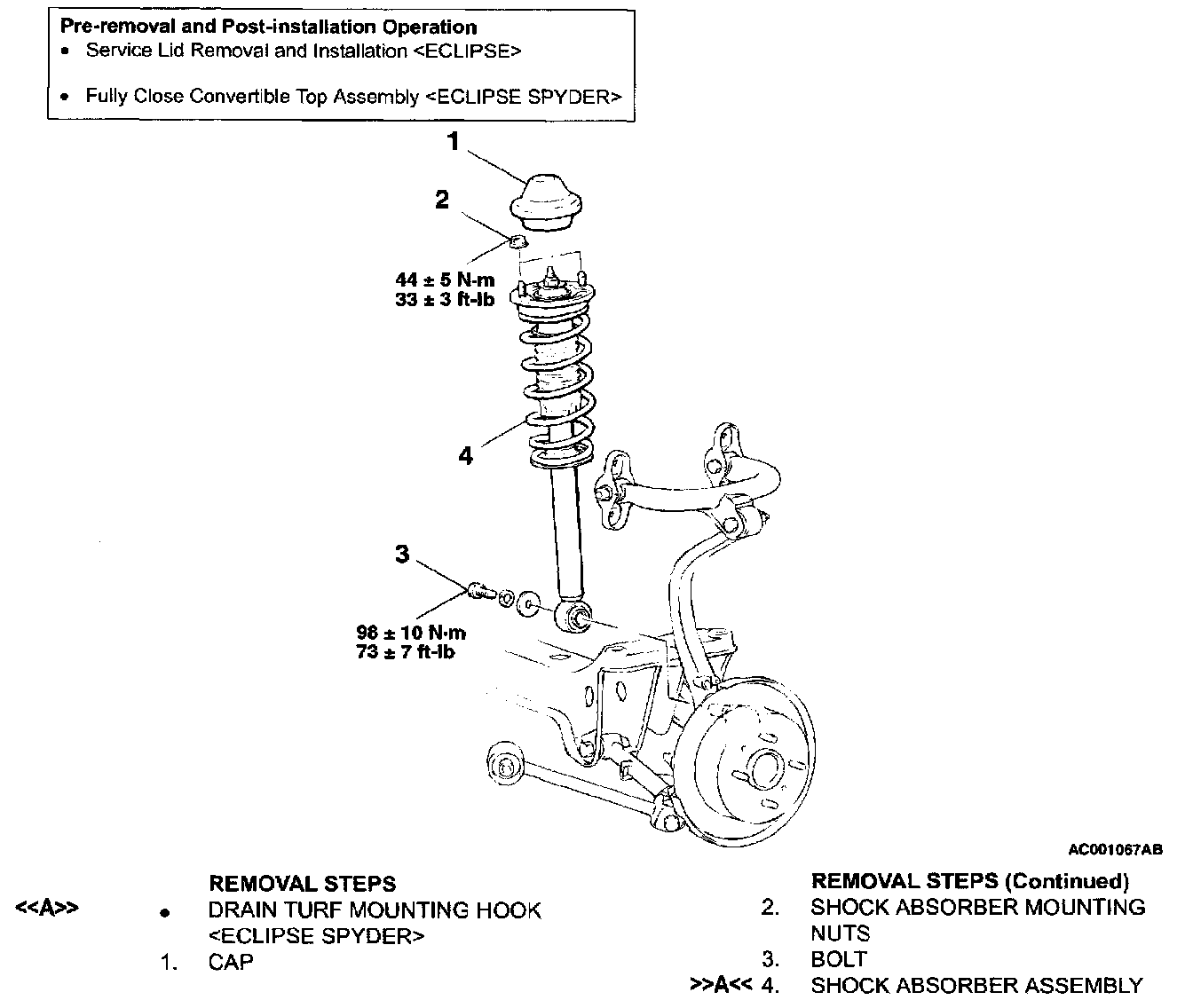 Pre-removal and Post-installation Operation
• Service Lid Removal and Installation <ECLIPSE>
• Fully Close Convertible Top Assembly <ECLIPSE SPYDER>

1
2
44 ± 5 N·m
33 ± 3 ft-lb
4
3
98 ± 10 N·m
73 ± 7 ft-lb

AC001067AB

REMOVAL STEPS
<<A>> • DRAIN TURF MOUNTING HOOK <ECLIPSE SPYDER>
1. CAP

REMOVAL STEPS (Continued)
2. SHOCK ABSORBER MOUNTING NUTS
3. BOLT
>>A<< 4. SHOCK ABSORBER ASSEMBLY